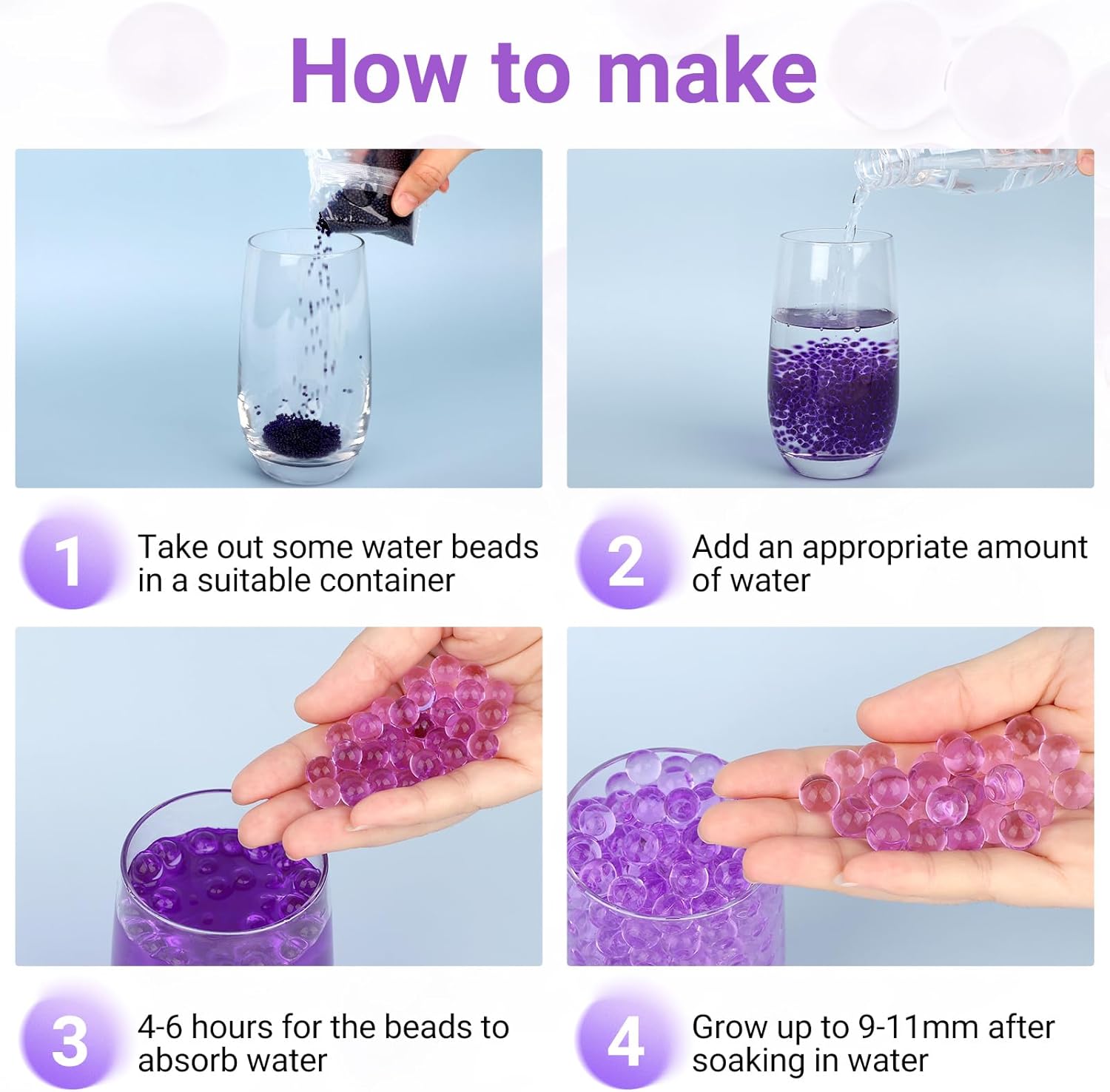 How to make

1 Take out some water beads in a suitable container

2 Add an appropriate amount of water

3 4-6 hours for the beads to absorb water

4 Grow up to 9-11mm after soaking in water