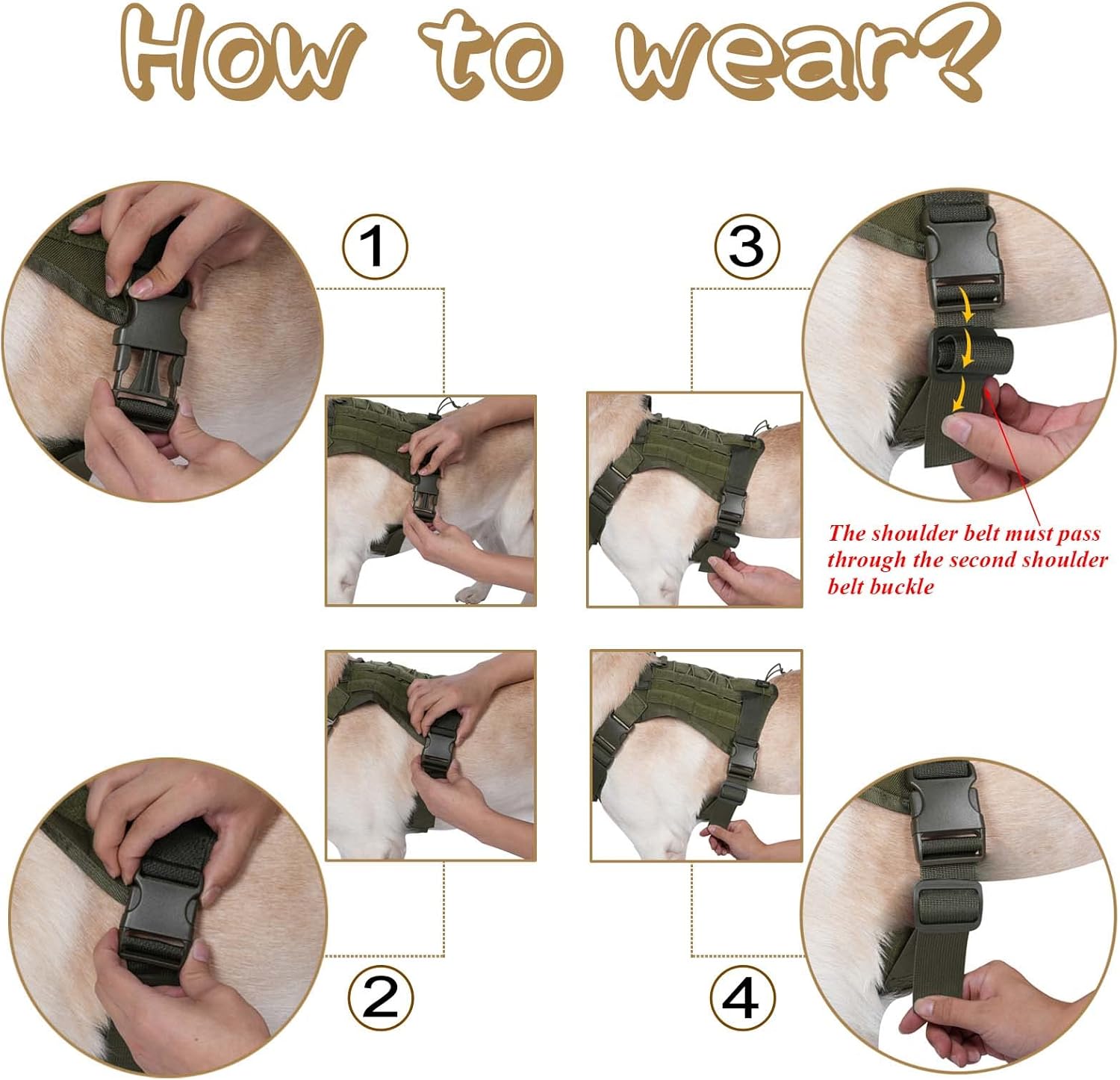 How to wear?

1

3

The shoulder belt must pass through the second shoulder belt buckle

2

4