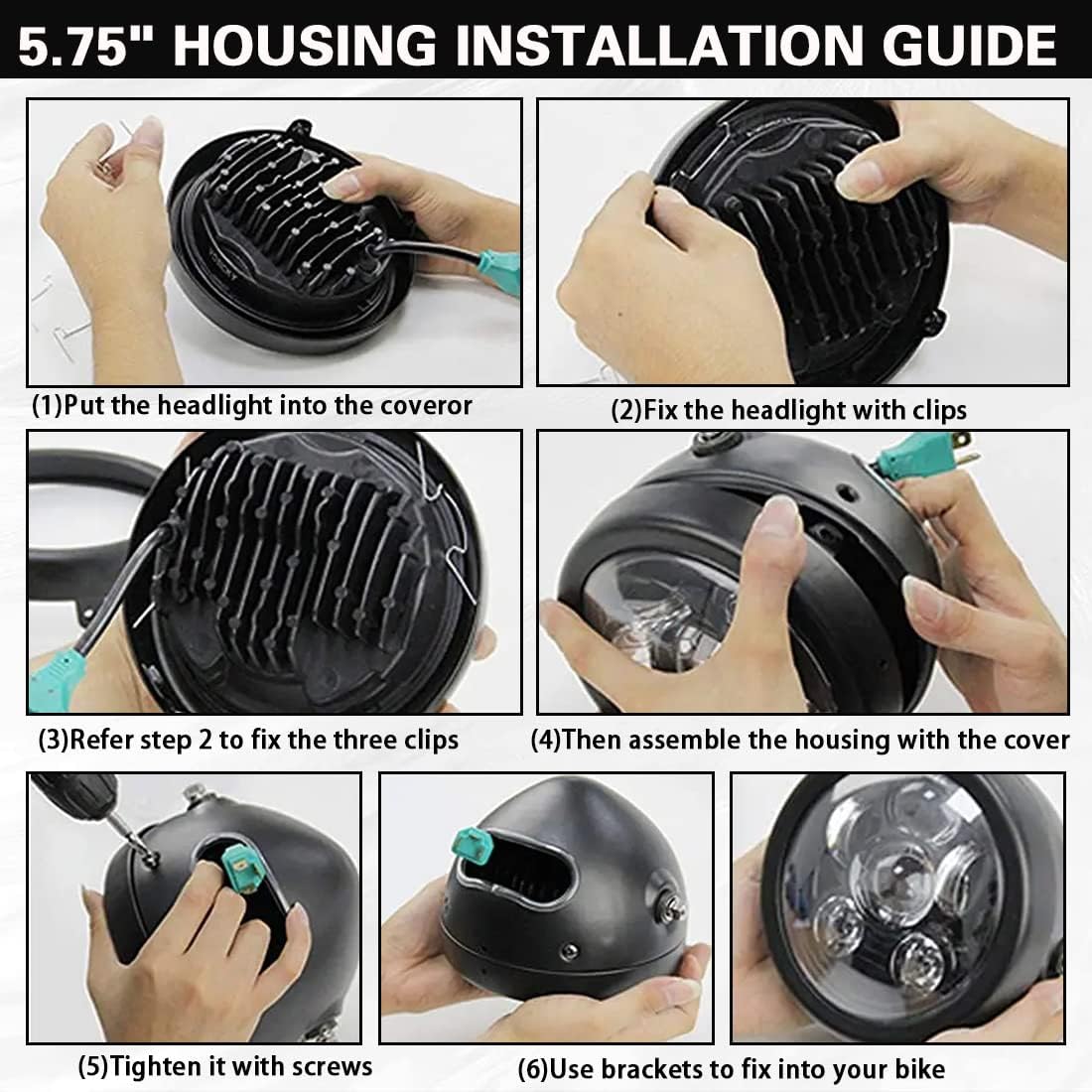 5.75" HOUSING INSTALLATION GUIDE

(1)Put the headlight into the coveror

(2)Fix the headlight with clips

(3)Refer step 2 to fix the three clips

(4)Then assemble the housing with the cover

(5)Tighten it with screws

(6)Use brackets to fix into your bike