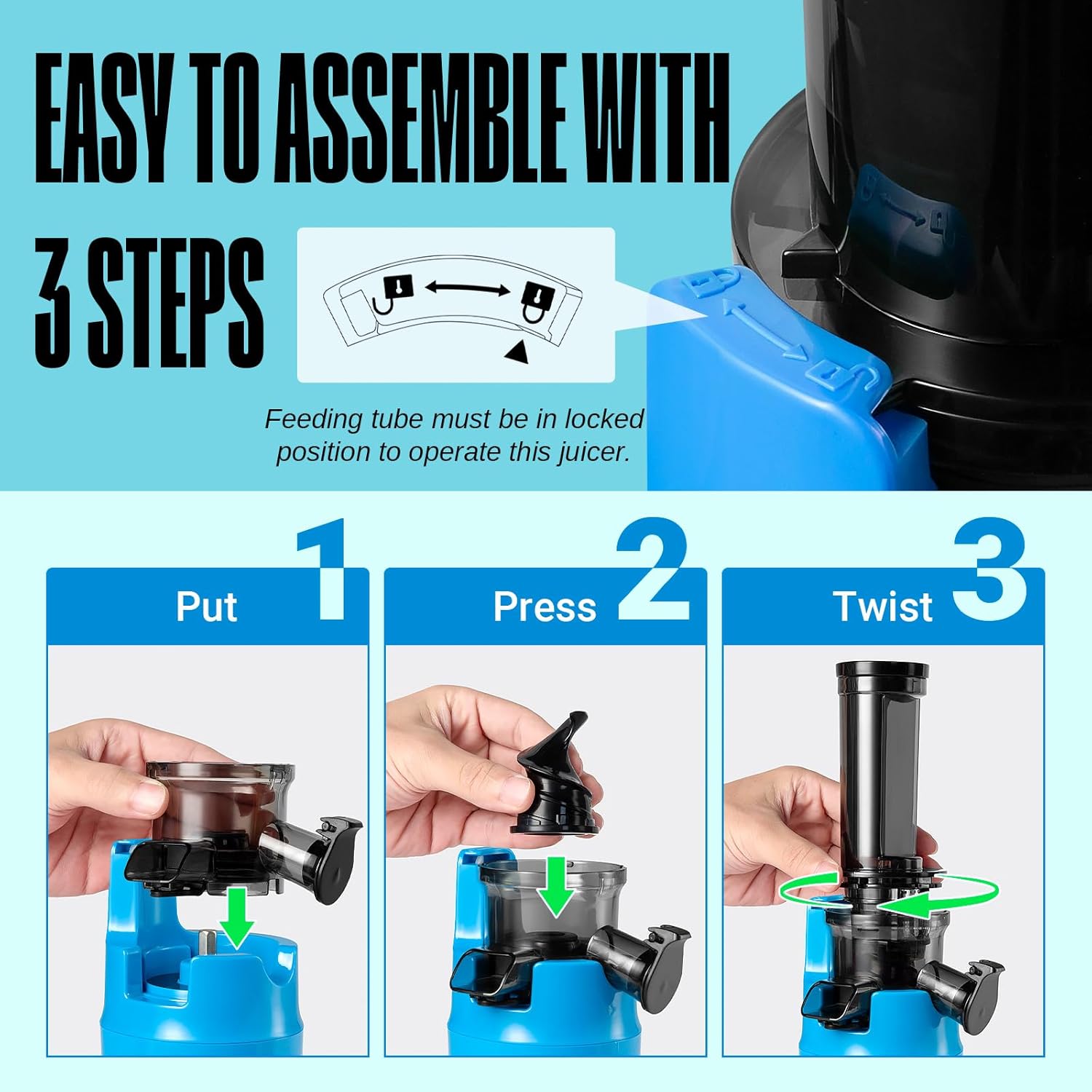 EASY TO ASSEMBLE WITH 3 STEPS

Feeding tube must be in locked position to operate this juicer.

Put 1

Press 2

Twist 3