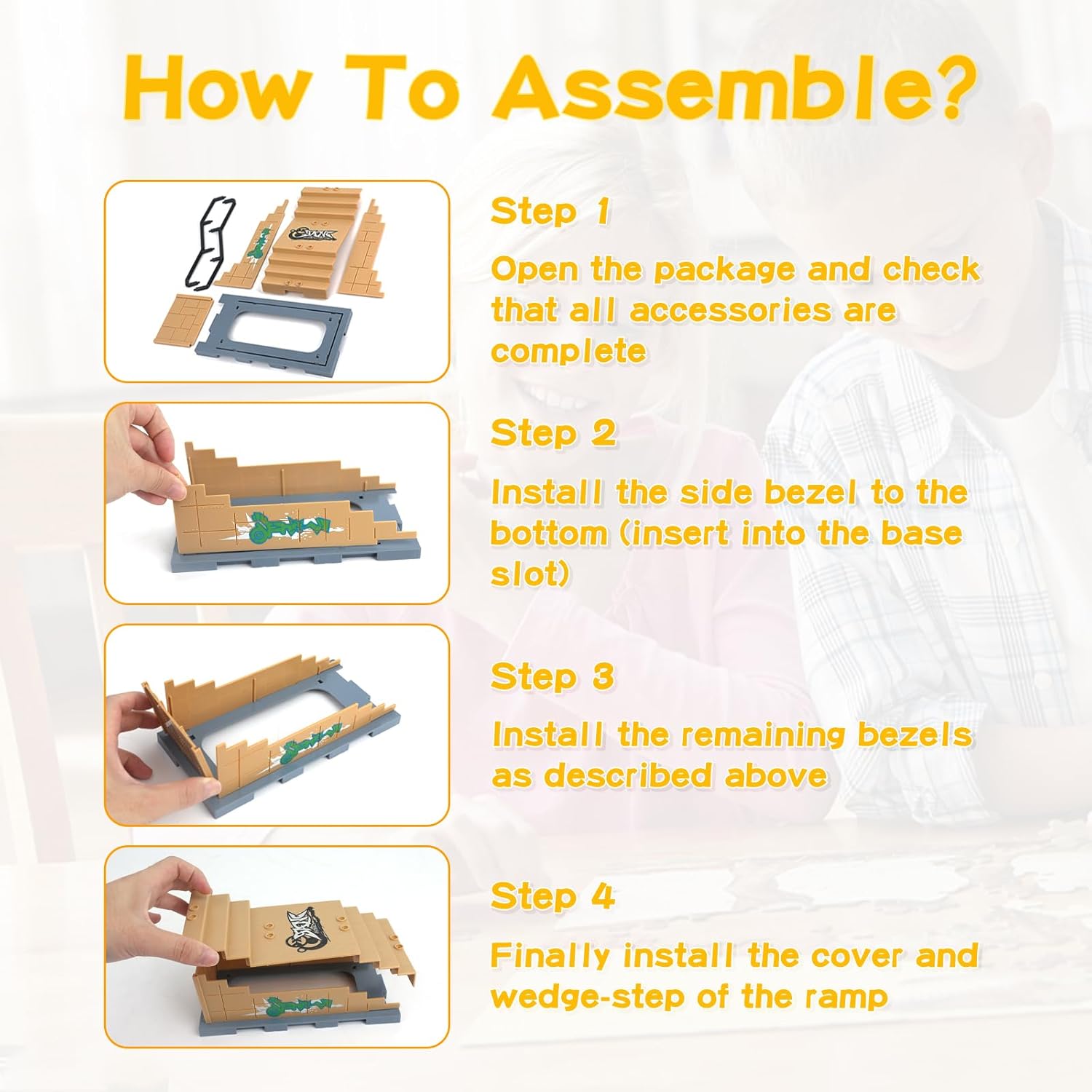 How To Assemble?

Step 1

Open the package and check that all accessories are complete

Step 2

Install the side bezel to the bottom (insert into the base slot)

Step 3

Install the remaining bezels as described above

Step 4

Finally install the cover and wedge-step of the ramp