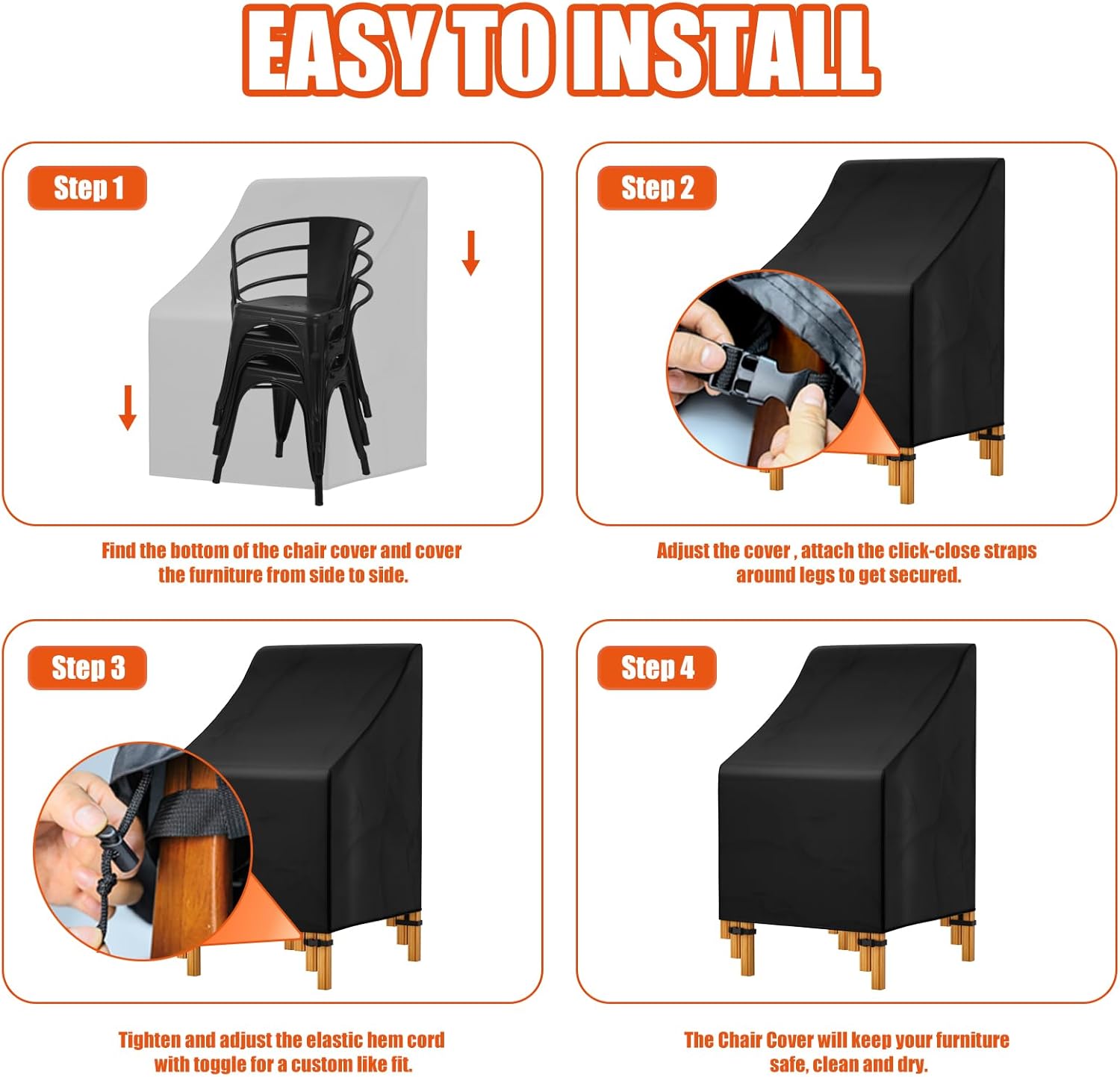 EASY TO INSTALL

Step 1

Find the bottom of the chair cover and cover the furniture from side to side.

Step 2

Adjust the cover , attach the click-close straps around legs to get secured.

Step 3

Tighten and adjust the elastic hem cord with toggle for a custom like fit.

Step 4

The Chair Cover will keep your furniture safe, clean and dry.