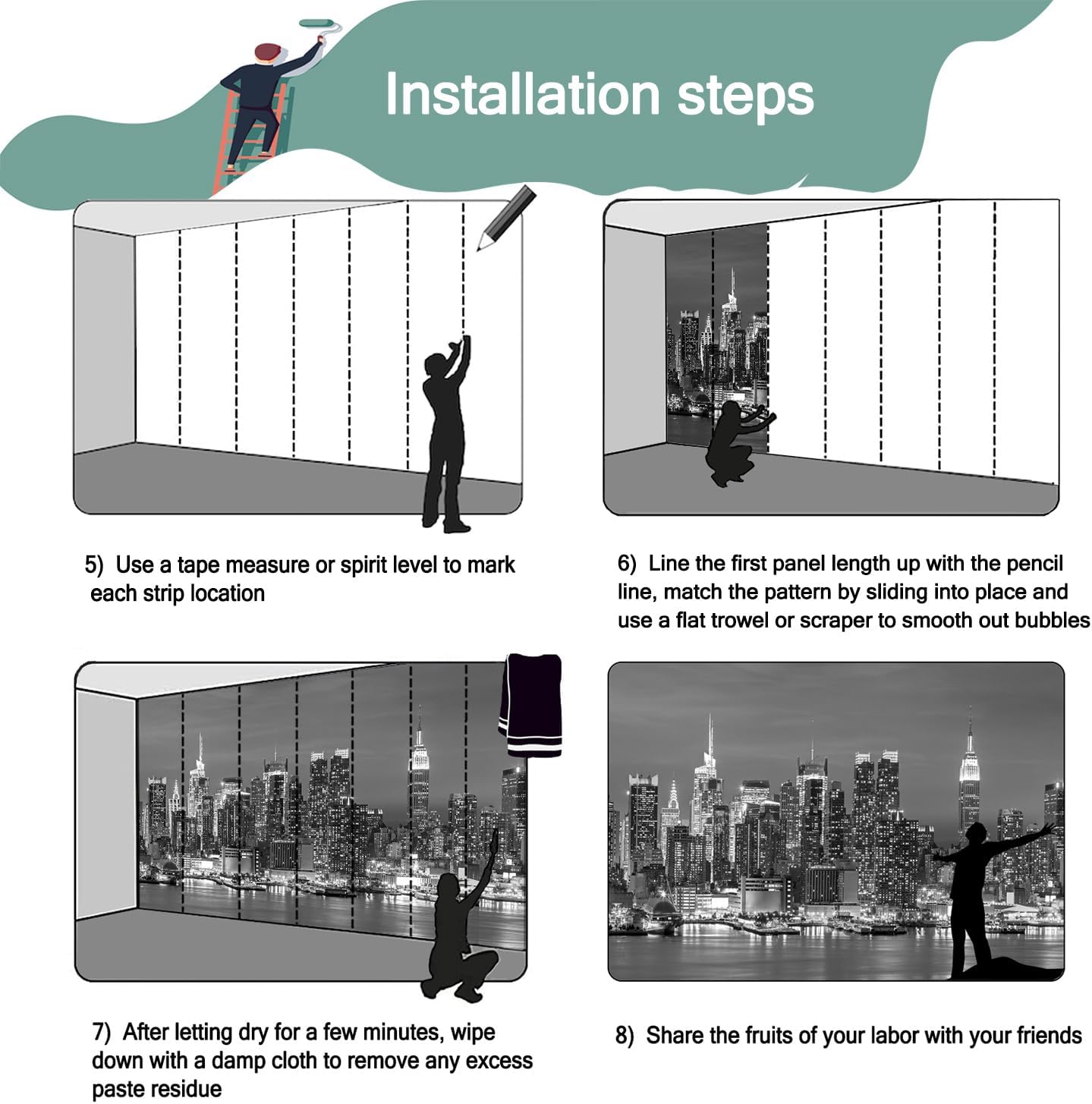 Installation steps

5) Use a tape measure or spirit level to mark each strip location

6) Line the first panel length up with the pencil line, match the pattern by sliding into place and use a flat trowel or scraper to smooth out bubbles

7) After letting dry for a few minutes, wipe down with a damp cloth to remove any excess paste residue

8) Share the fruits of your labor with your friends