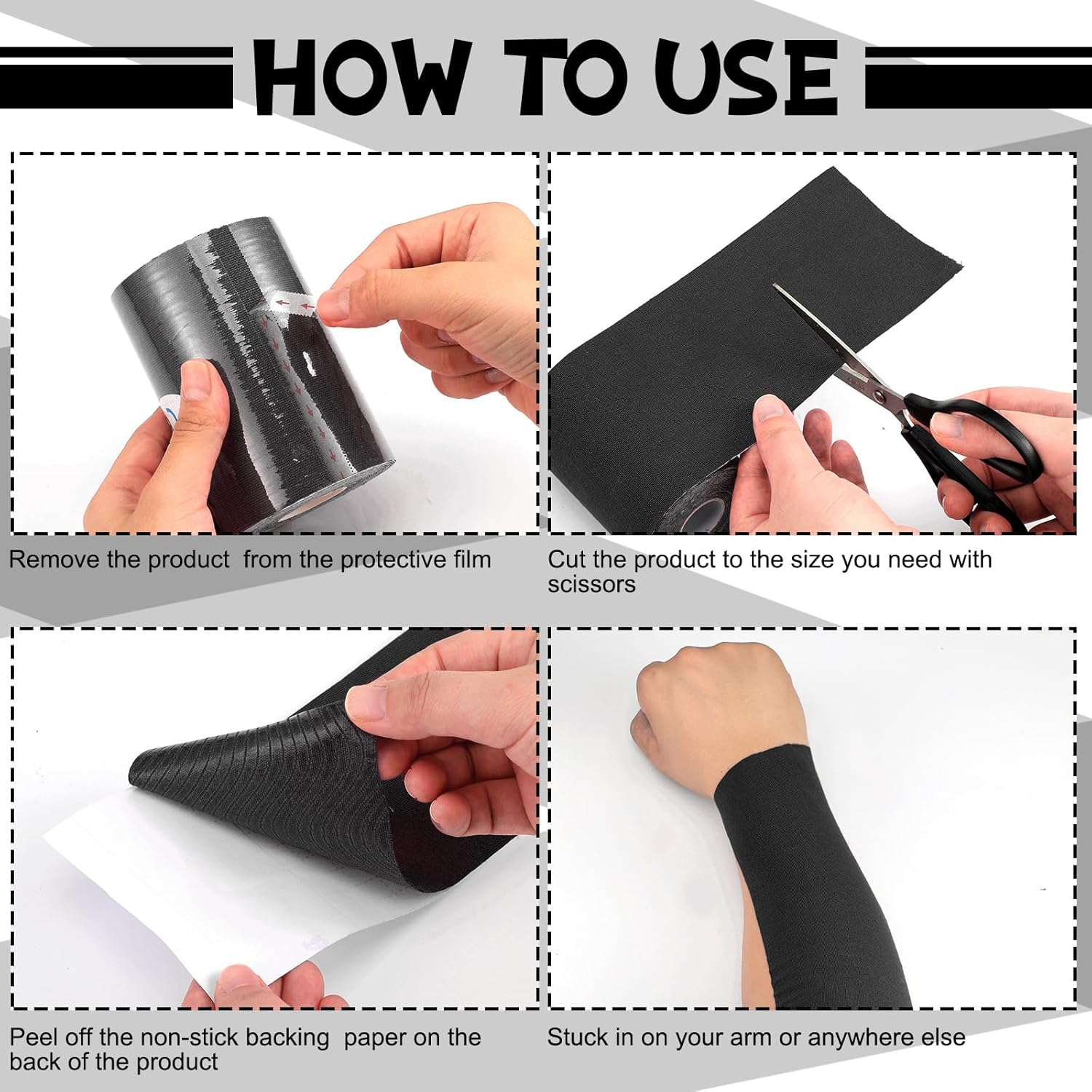 HOW TO USE

Remove the product  from the protective film

Cut the product to the size you need with scissors

Peel off the non-stick backing  paper on the back of the product

Stuck in on your arm or anywhere else