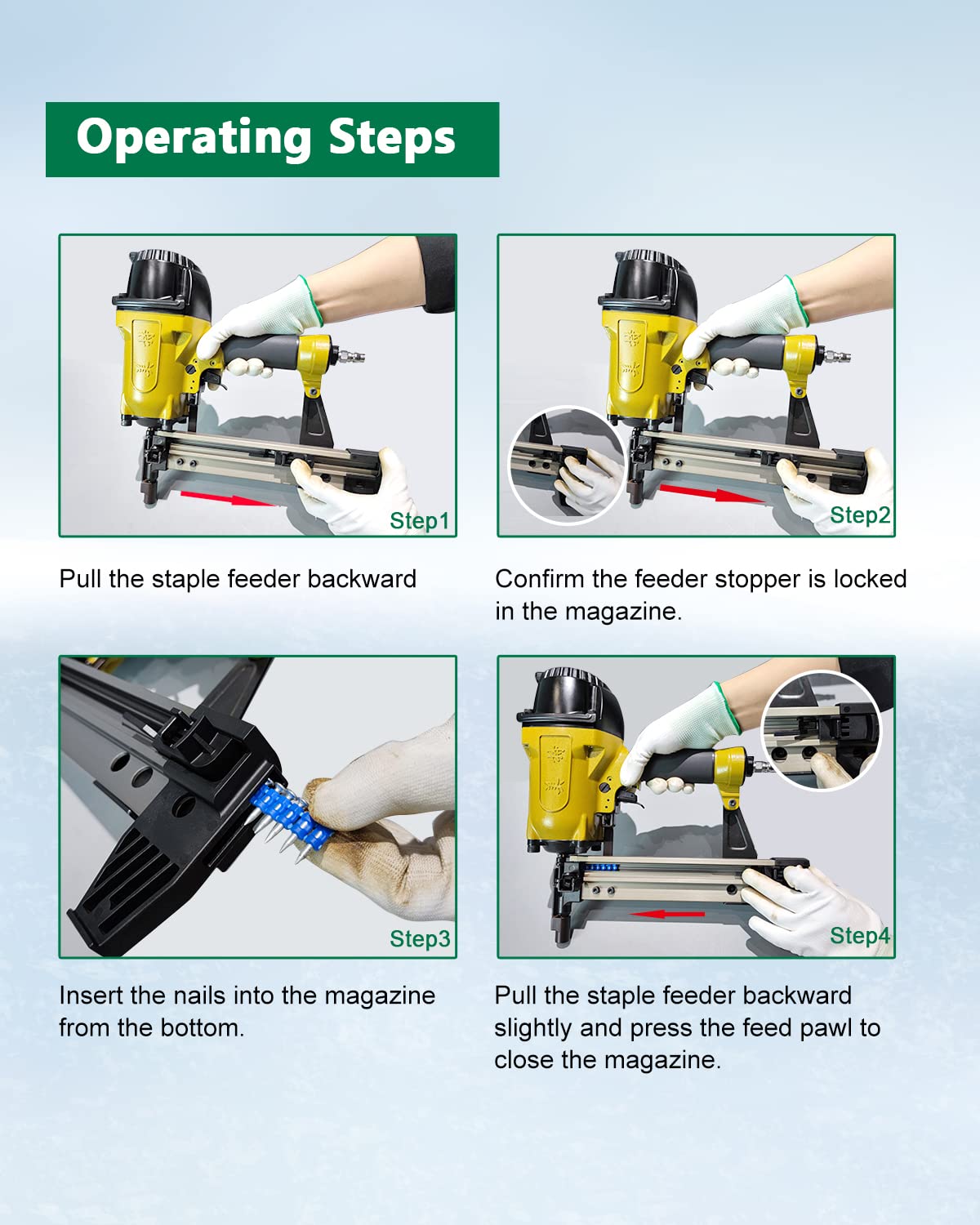 Operating Steps

Step1

Pull the staple feeder backward

Step2

Confirm the feeder stopper is locked in the magazine.

Step3

Insert the nails into the magazine from the bottom.

Step4

Pull the staple feeder backward slightly and press the feed pawl to close the magazine.