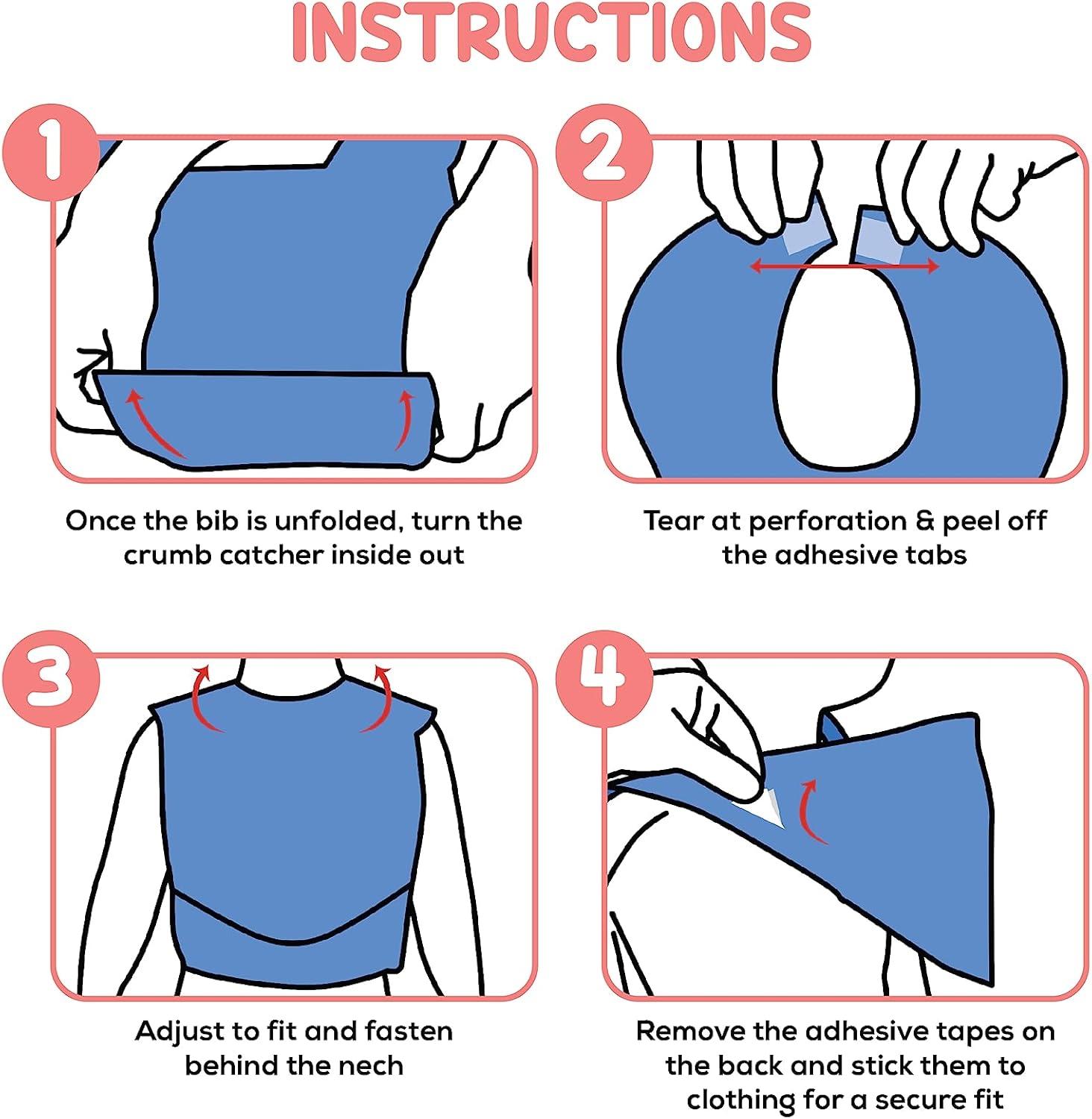 INSTRUCTIONS

1

Once the bib is unfolded, turn the crumb catcher inside out

2

Tear at perforation & peel off the adhesive tabs

3

Adjust to fit and fasten behind the nech

4

Remove the adhesive tapes on the back and stick them to clothing for a secure fit