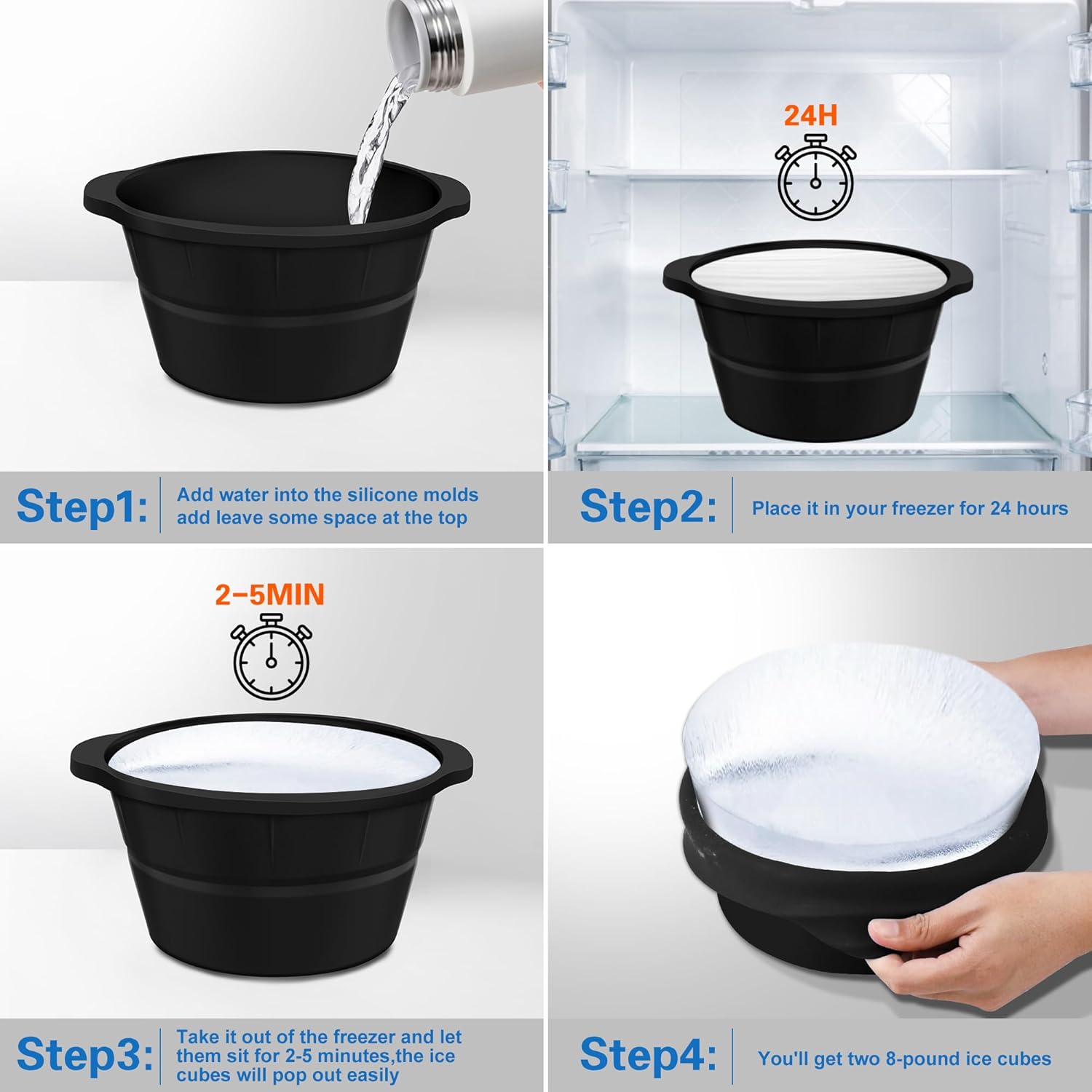 Step1: Add water into the silicone molds add leave some space at the top

24H

Step2: Place it in your freezer for 24 hours

2-5MIN

Step3: Take it out of the freezer and let them sit for 2-5 minutes,the ice cubes will pop out easily

Step4: You'll get two 8-pound ice cubes