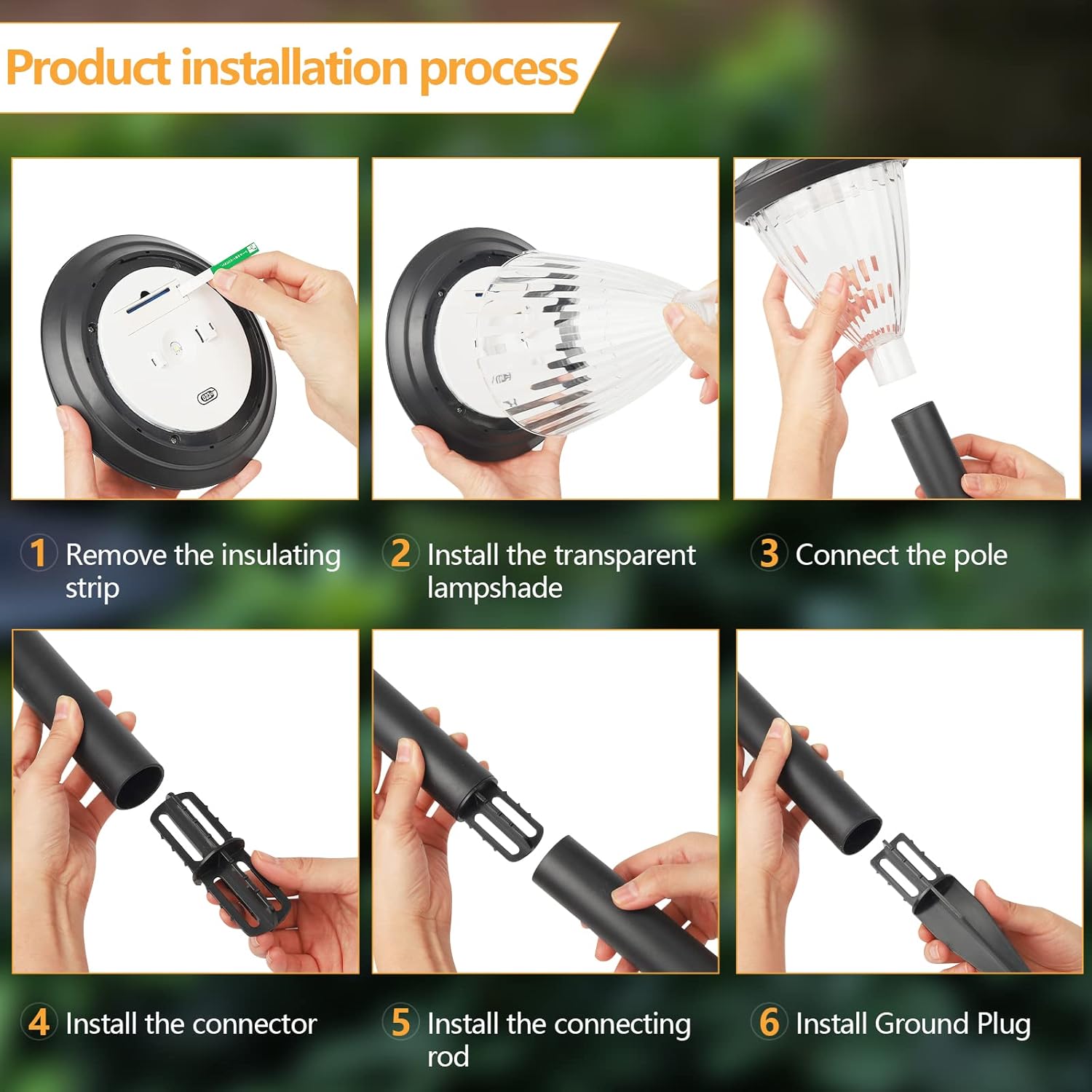 Product installation process

1 Remove the insulating strip

2 Install the transparent lampshade

3 Connect the pole

4 Install the connector

5 Install the connecting rod

6 Install Ground Plug