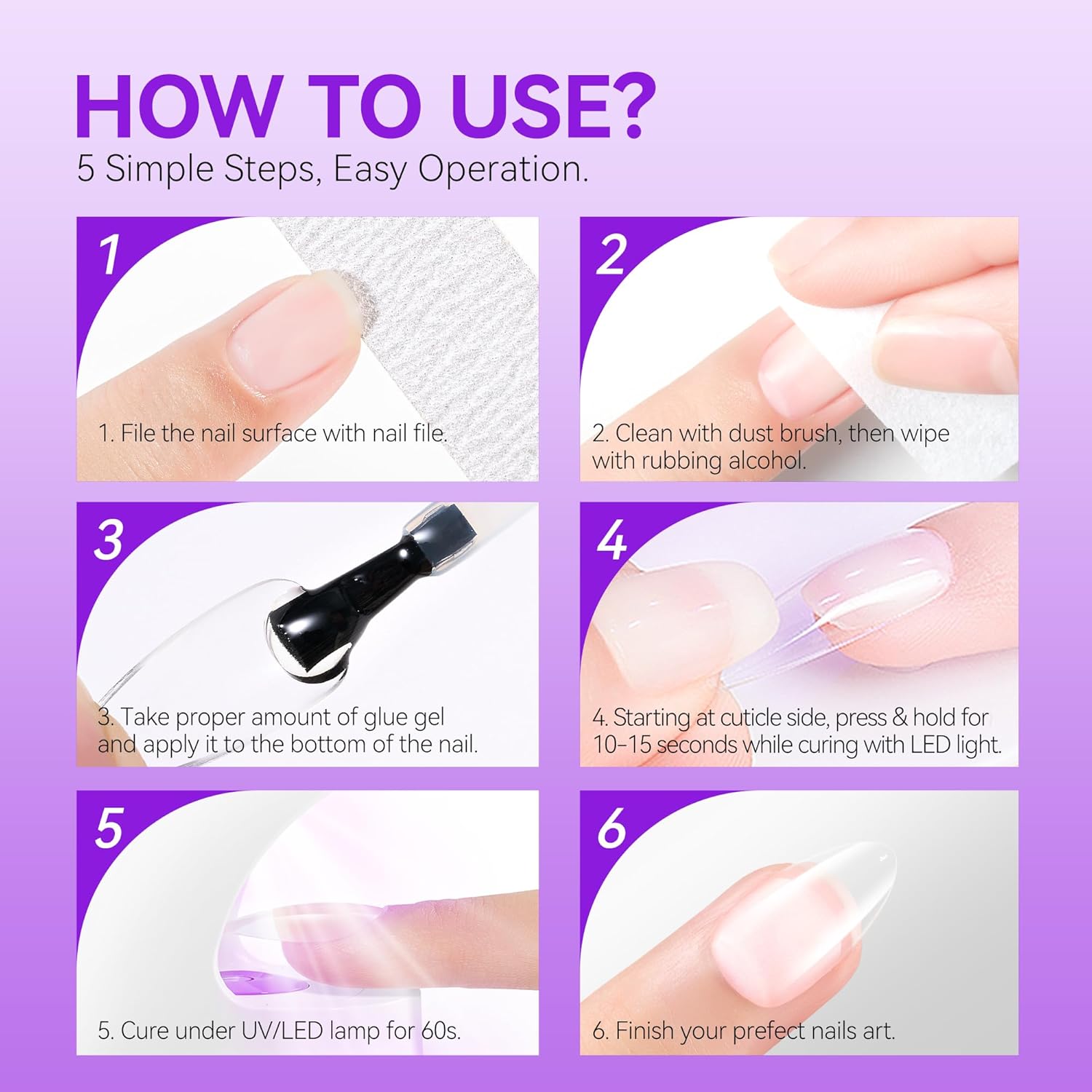 HOW TO USE?
5 Simple Steps, Easy Operation.

1
1. File the nail surface with nail file.

2
2. Clean with dust brush, then wipe with rubbing alcohol.

3
3. Take proper amount of glue gel and apply it to the bottom of the nail.

4
4. Starting at cuticle side, press & hold for 10-15 seconds while curing with LED light.

5
5. Cure under UV/LED lamp for 60s.

6
6. Finish your prefect nails art.