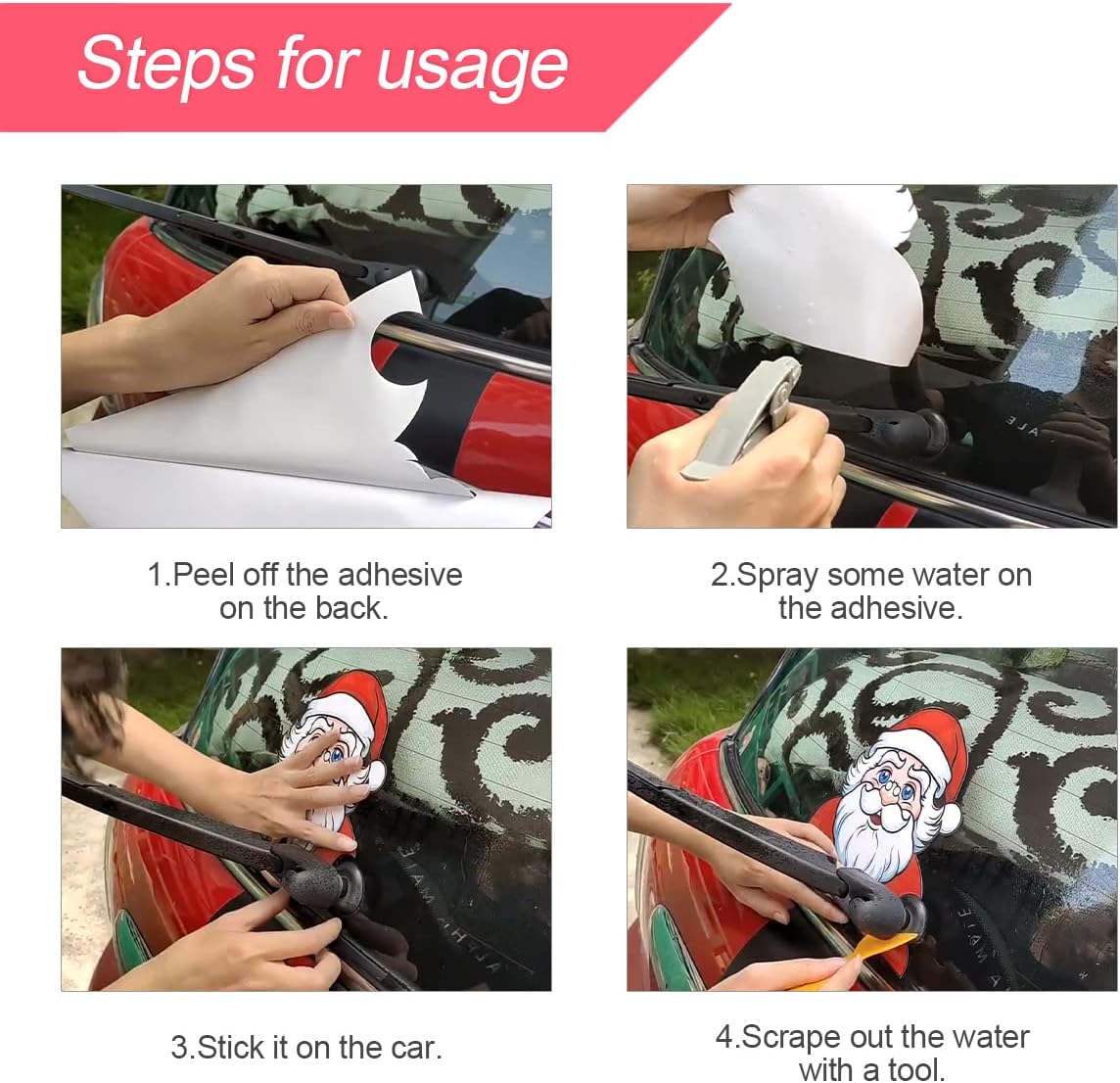 Steps for usage

1.Peel off the adhesive on the back.

2.Spray some water on the adhesive.

3.Stick it on the car.

4.Scrape out the water with a tool.