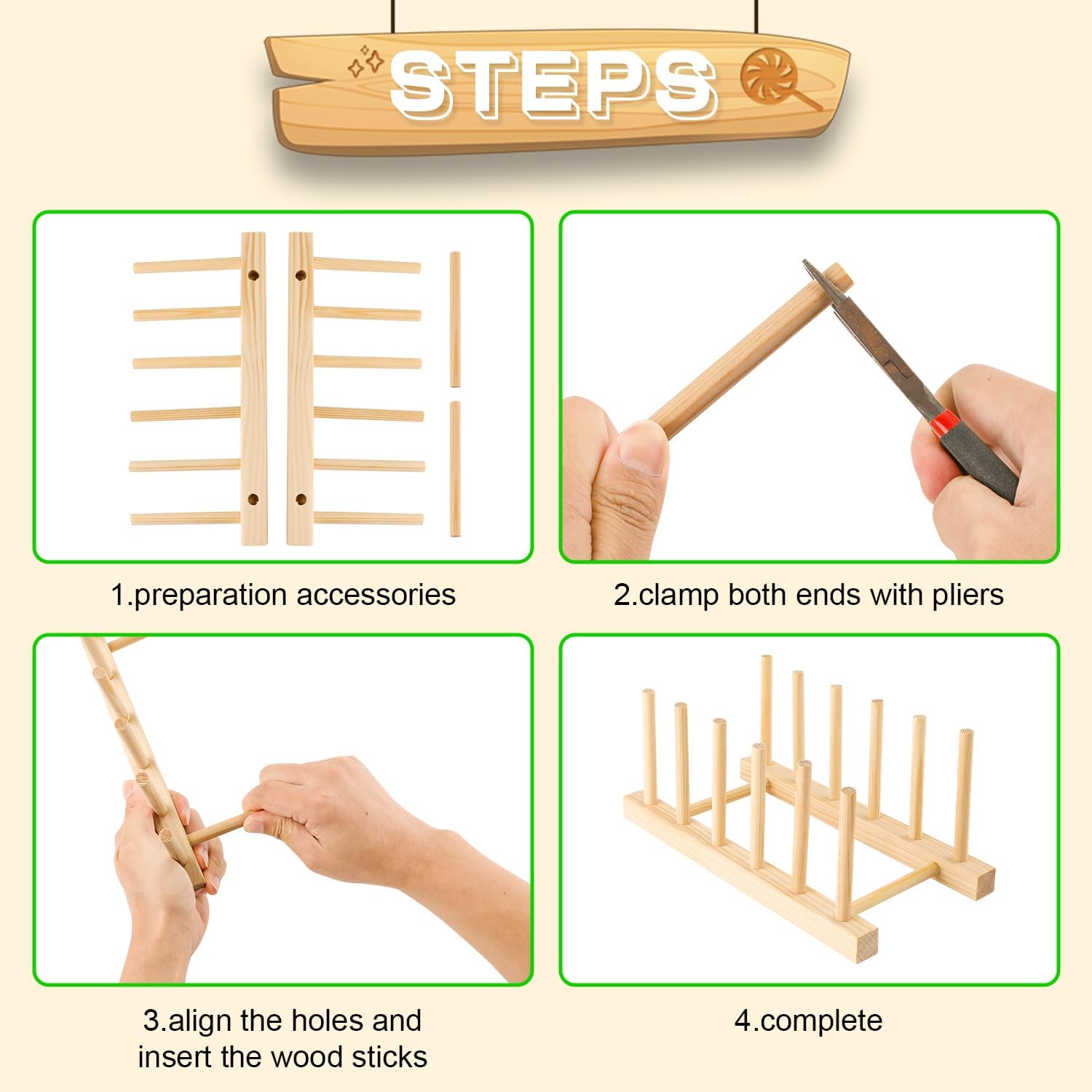 STEPS

1.preparation accessories

2.clamp both ends with pliers

3.align the holes and insert the wood sticks

4.complete