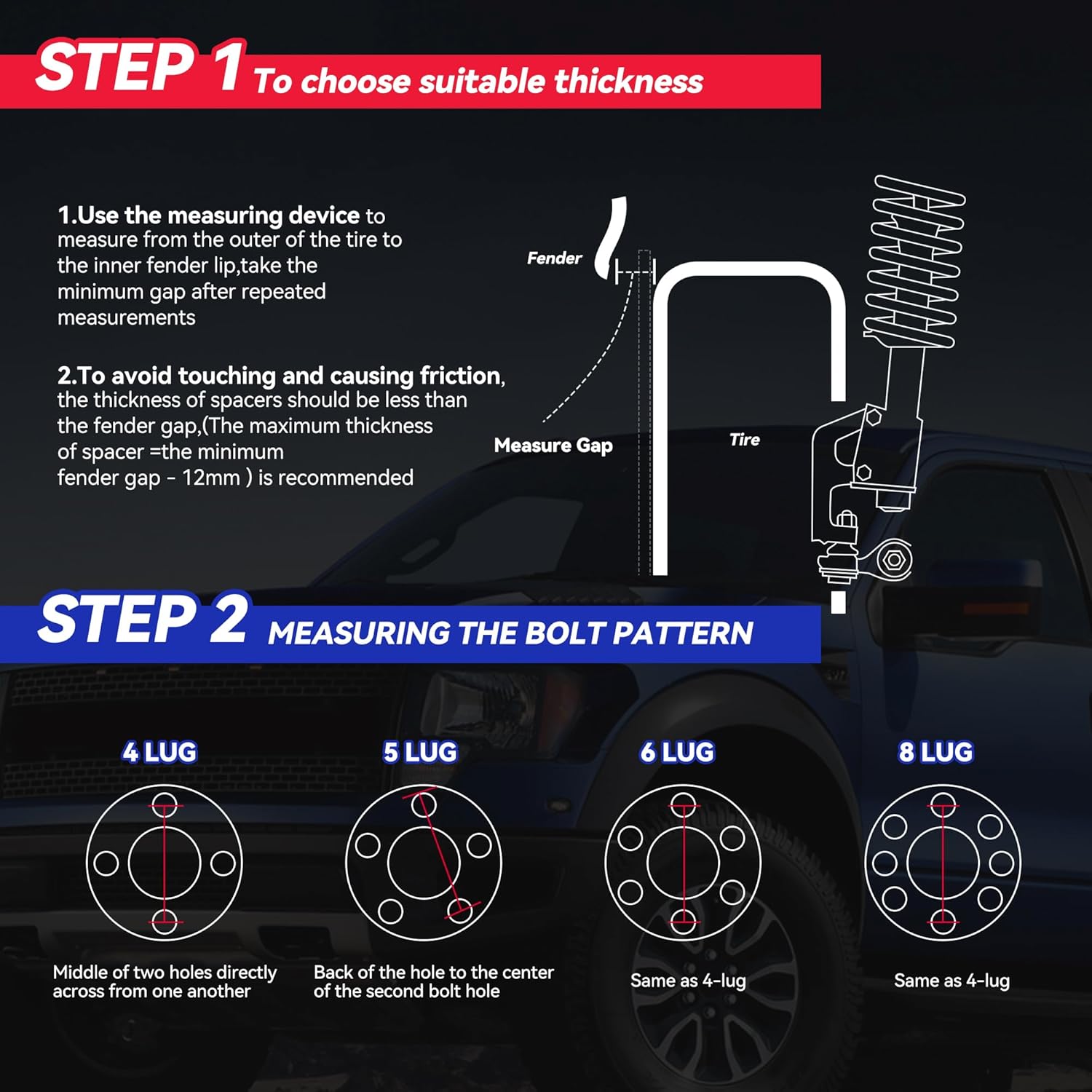 STEP 1 To choose suitable thickness

1.Use the measuring device to measure from the outer of the tire to the inner fender lip,take the minimum gap after repeated measurements

2.To avoid touching and causing friction, the thickness of spacers should be less than the fender gap,(The maximum thickness of spacer =the minimum fender gap - 12mm ) is recommended

Fender

Measure Gap

Tire

STEP 2 MEASURING THE BOLT PATTERN

4 LUG

Middle of two holes directly across from one another

5 LUG

Back of the hole to the center of the second bolt hole

6 LUG

Same as 4-lug

8 LUG

Same as 4-lug