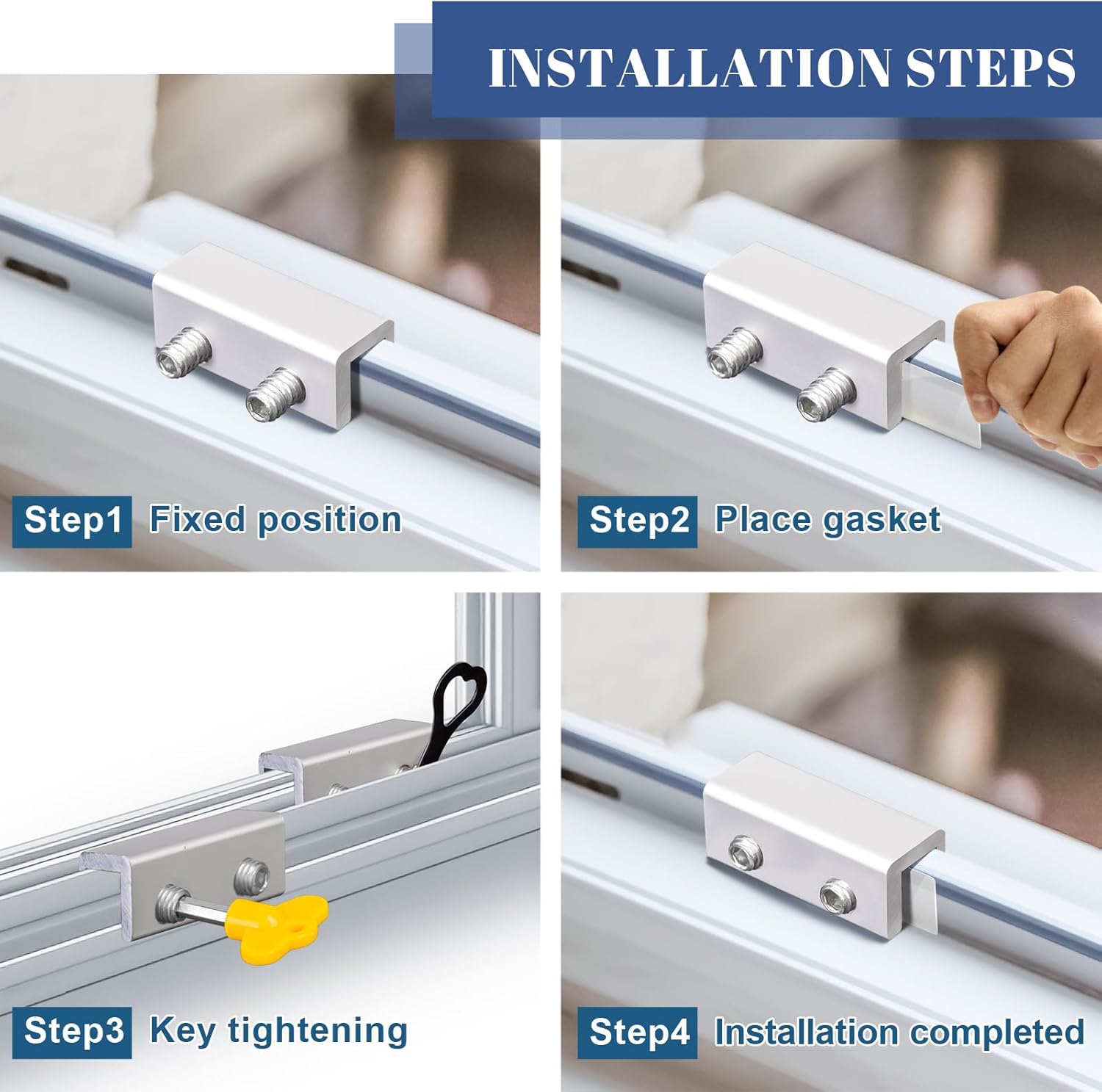 INSTALLATION STEPS

Step1 Fixed position

Step2 Place gasket

Step3 Key tightening

Step4 Installation completed