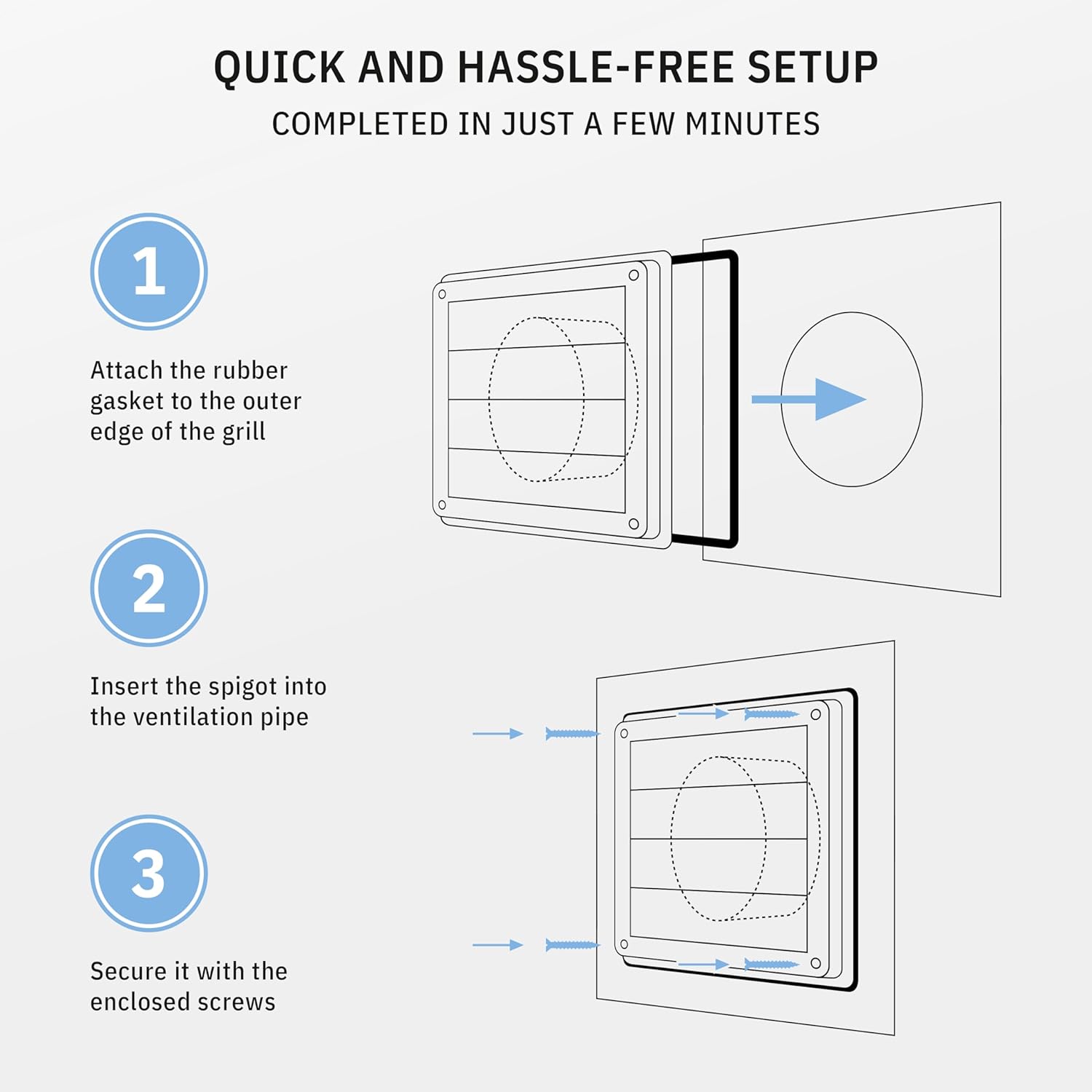 QUICK AND HASSLE-FREE SETUP

COMPLETED IN JUST A FEW MINUTES

1

Attach the rubber gasket to the outer edge of the grill

2

Insert the spigot into the ventilation pipe

3

Secure it with the enclosed screws