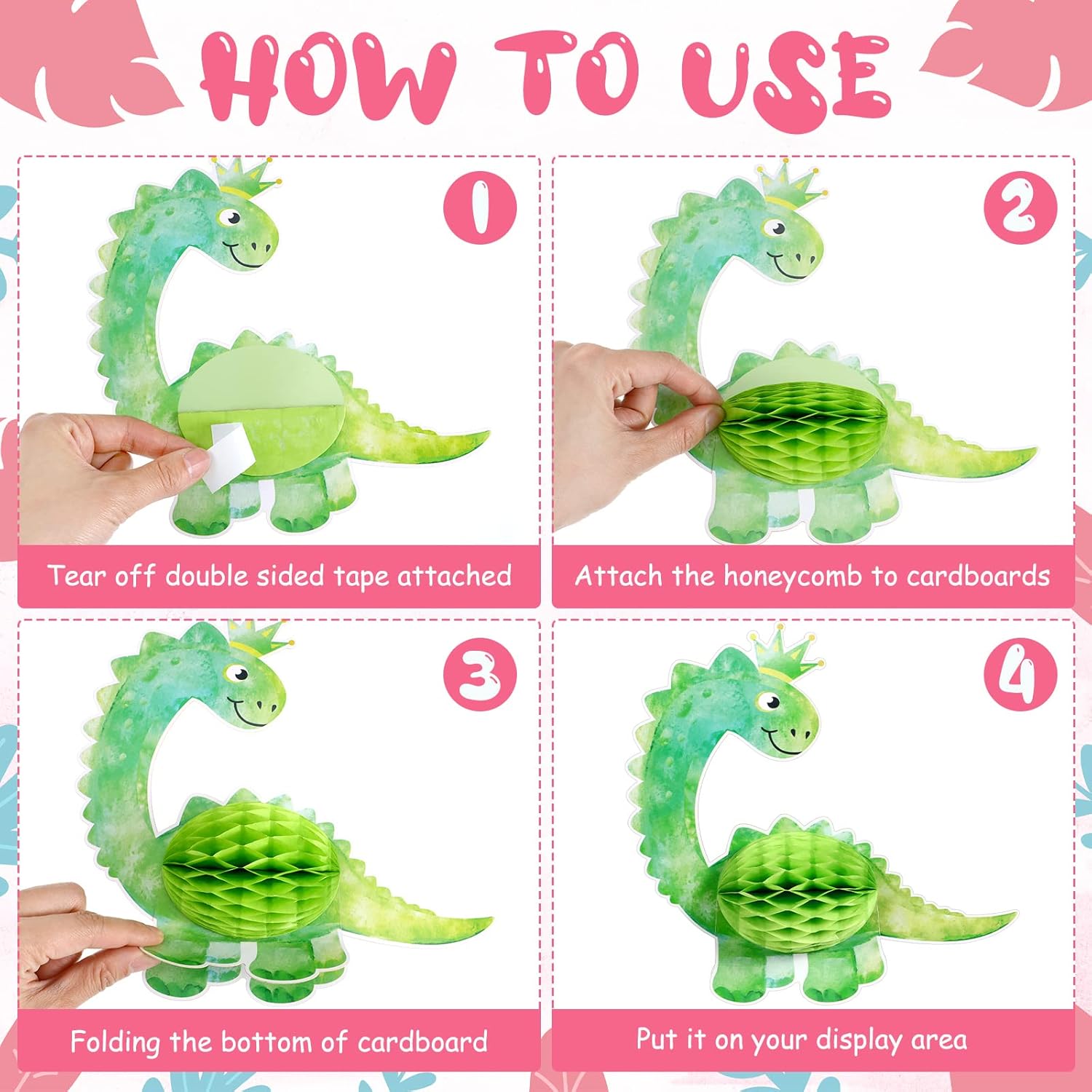 HOW TO USE

1

Tear off double sided tape attached

2

Attach the honeycomb to cardboards

3

Folding the bottom of cardboard

4

Put it on your display area