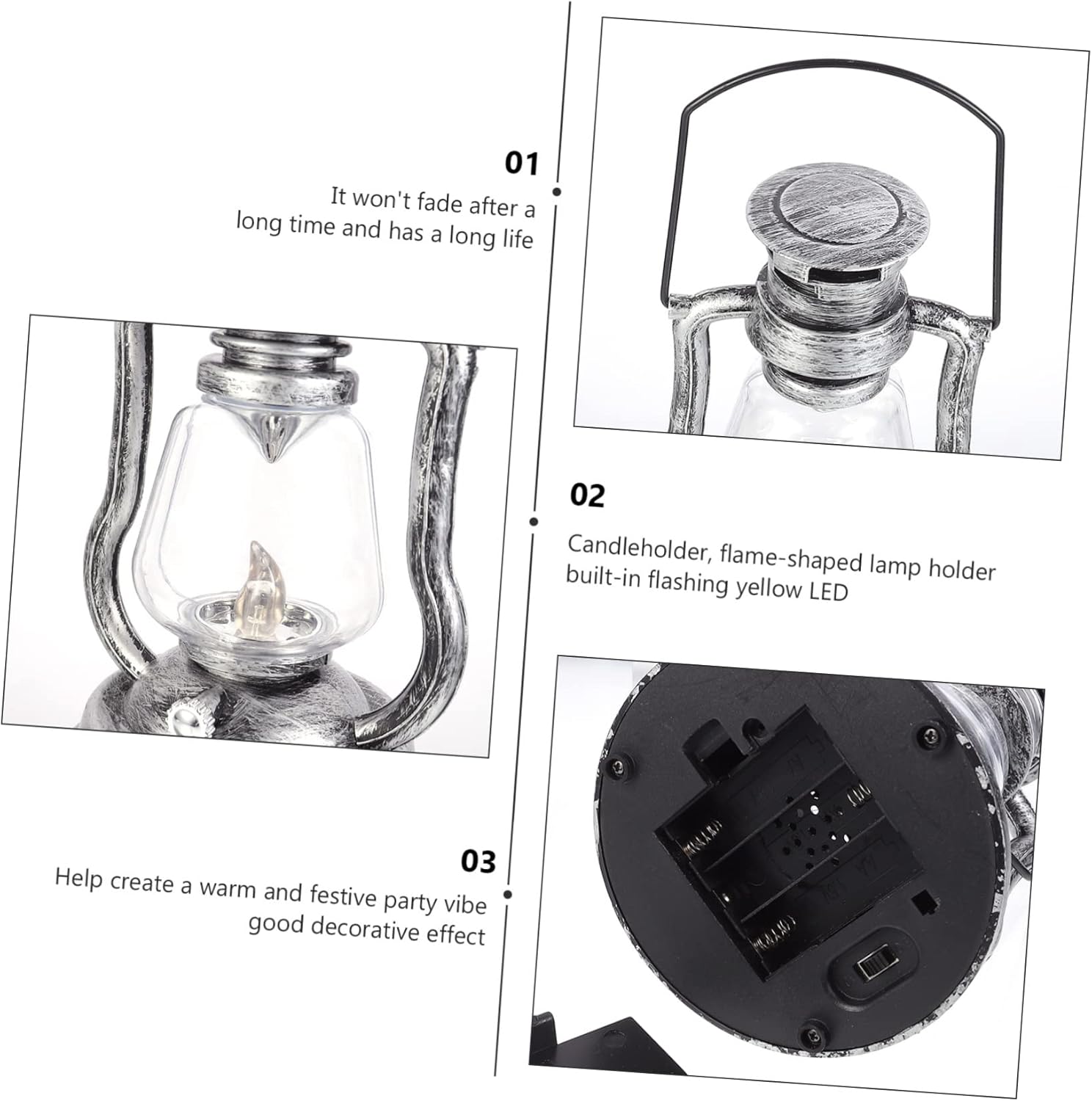 01
It won't fade after a long time and has a long life

02
Candleholder, flame-shaped lamp holder built-in flashing yellow LED

03
Help create a warm and festive party vibe good decorative effect