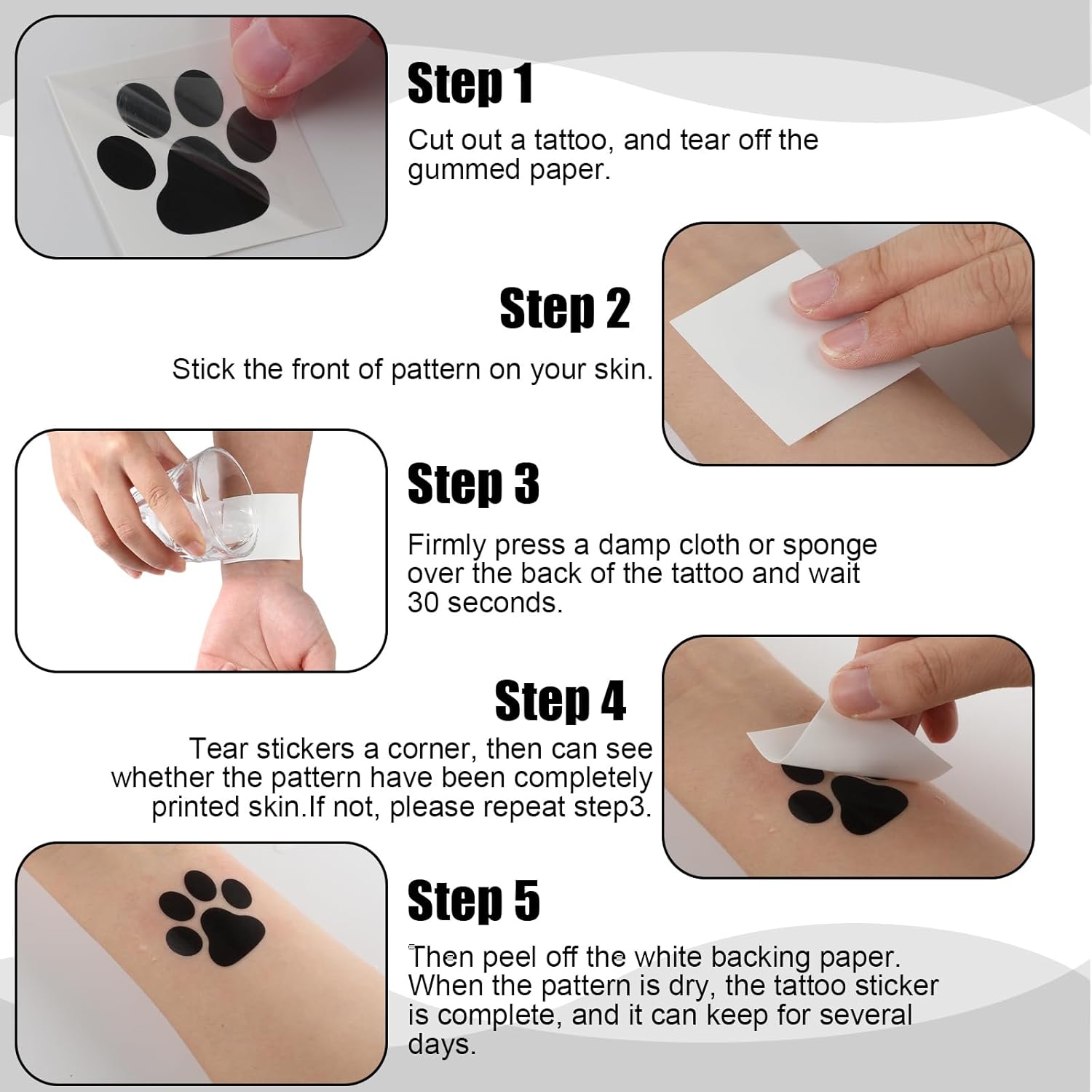 Step 1

Cut out a tattoo, and tear off the gummed paper.

Step 2

Stick the front of pattern on your skin.

Step 3

Firmly press a damp cloth or sponge over the back of the tattoo and wait 30 seconds.

Step 4

Tear stickers a corner, then can see whether the pattern have been completely printed skin.If not, please repeat step3.

Step 5

Then peel off the white backing paper. When the pattern is dry, the tattoo sticker is complete, and it can keep for several days.