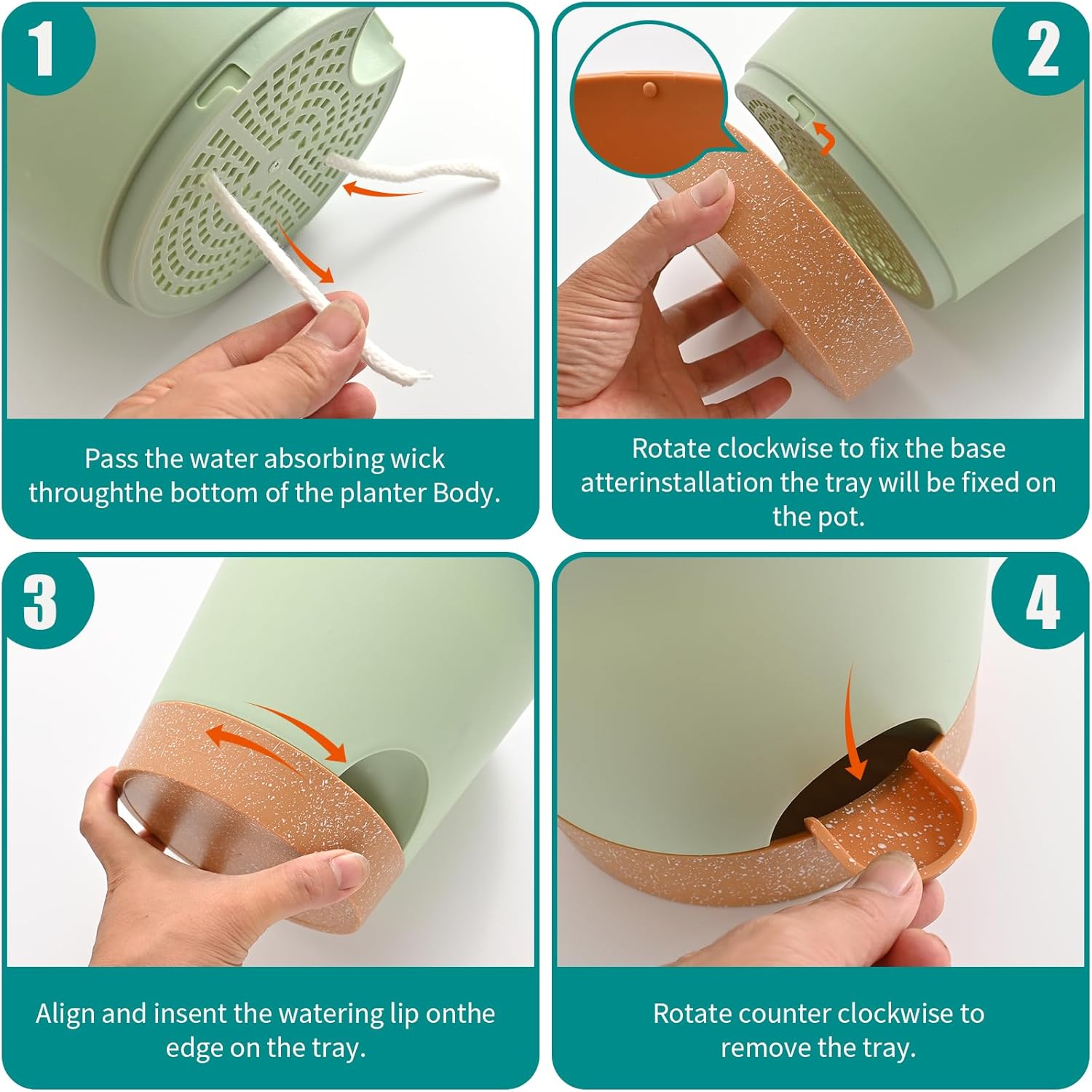 1

Pass the water absorbing wick throughthe bottom of the planter Body.

2

Rotate clockwise to fix the base atterinstallation the tray will be fixed on the pot.

3

Align and insent the watering lip onthe edge on the tray.

4

Rotate counter clockwise to remove the tray.