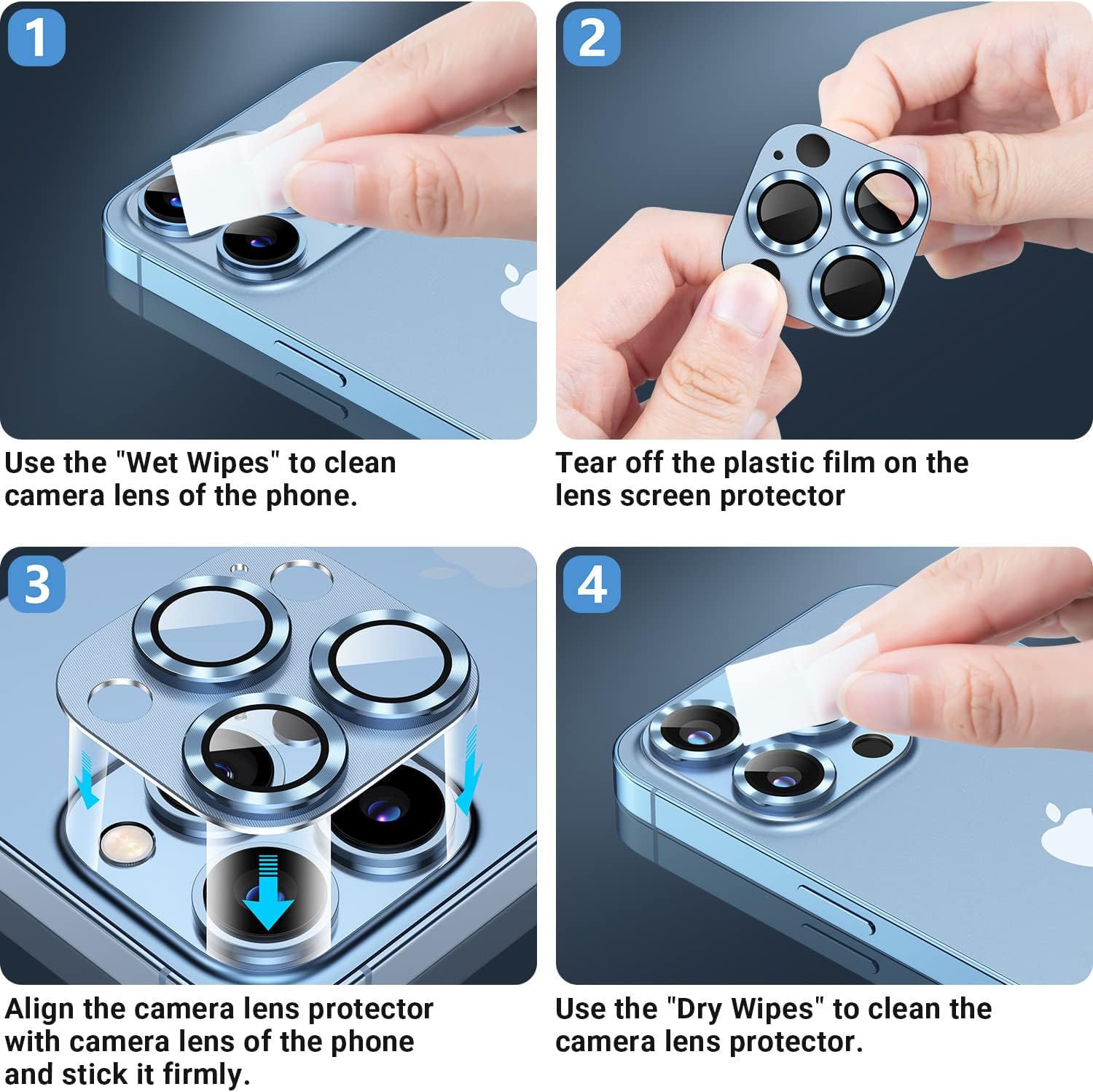 1

Use the "Wet Wipes" to clean camera lens of the phone.

2

Tear off the plastic film on the lens screen protector

3

Align the camera lens protector with camera lens of the phone and stick it firmly.

4

Use the "Dry Wipes" to clean the camera lens protector.