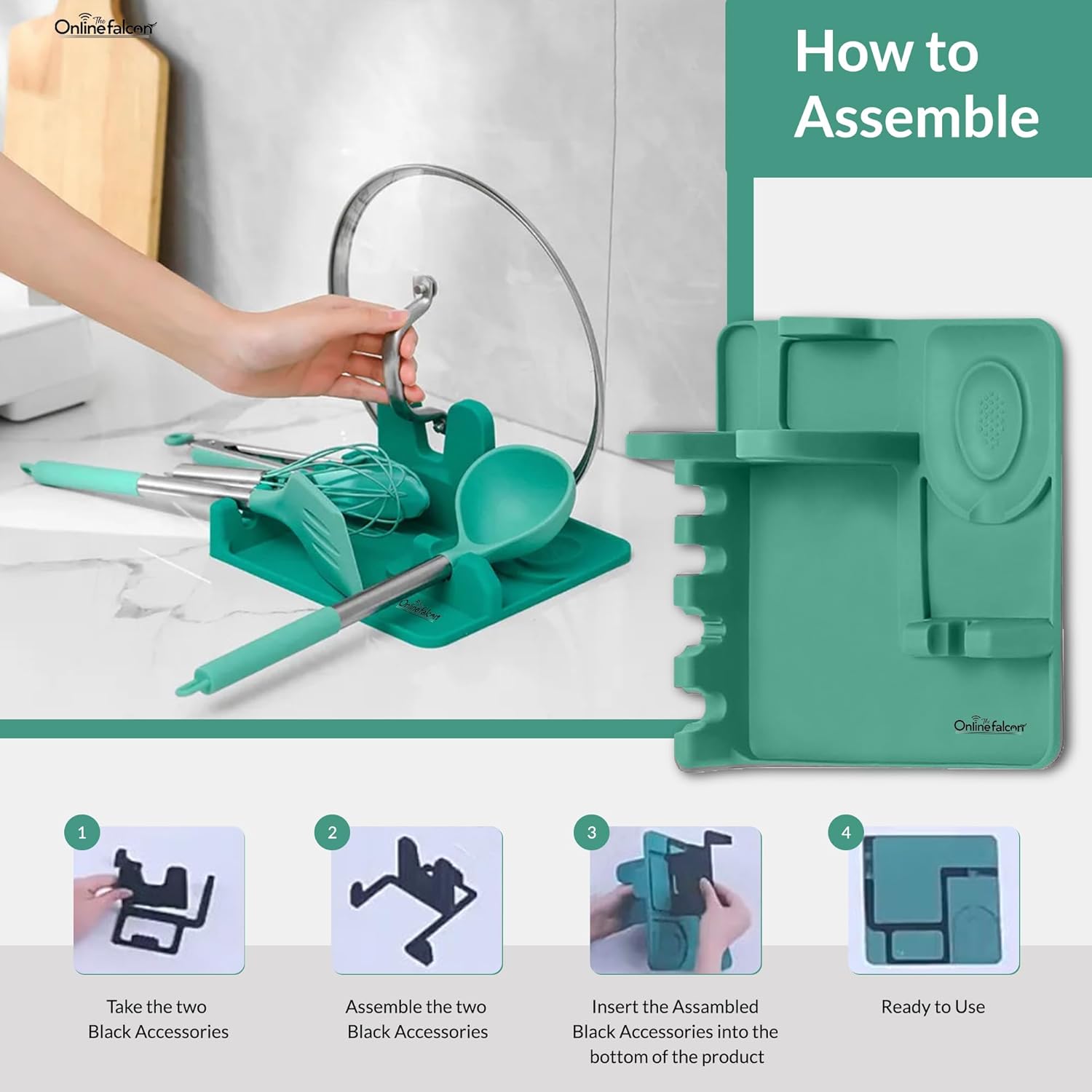 The Onlinefalcon

How to Assemble

The Onlinefalcon

The Onlinefalcon

1

Take the two Black Accessories

2

Assemble the two Black Accessories

3

Insert the Assambled Black Accessories into the bottom of the product

4

Ready to Use