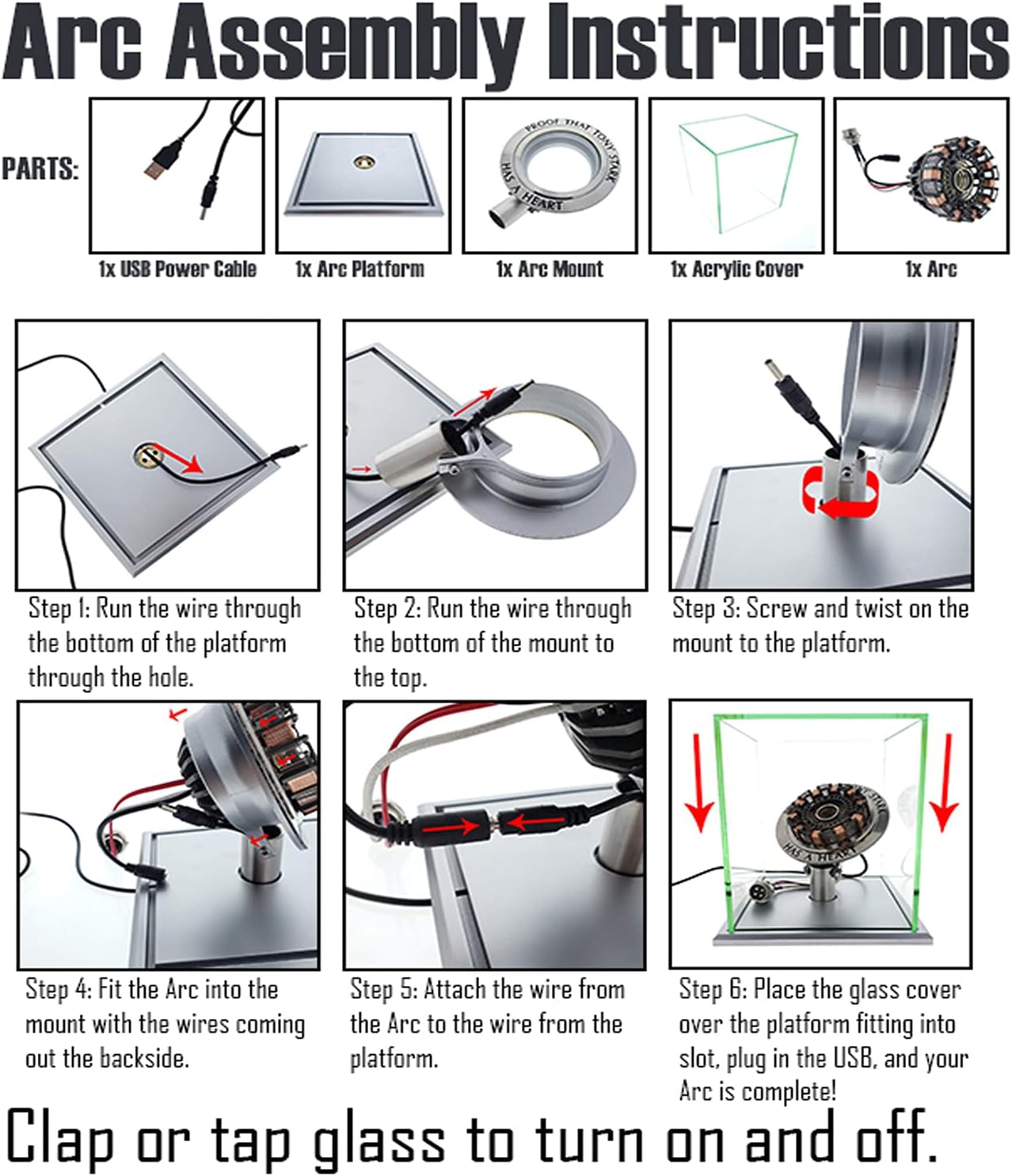 Arc Assembly Instructions

PARTS:

PROOF THAT TONY STARK HAS A HEART

1x USB Power Cable

1x Arc Platform

1x Arc Mount

1x Acrylic Cover

1x Arc

Step 1: Run the wire through the bottom of the platform through the hole.

Step 2: Run the wire through the bottom of the mount to the top.

Step 3: Screw and twist on the mount to the platform.

Step 4: Fit the Arc into the mount with the wires coming out the backside.

Step 5: Attach the wire from the Arc to the wire from the platform.

HAS A HEART

Step 6: Place the glass cover over the platform fitting into slot, plug in the USB, and your Arc is complete!

Clap or tap glass to turn on and off.