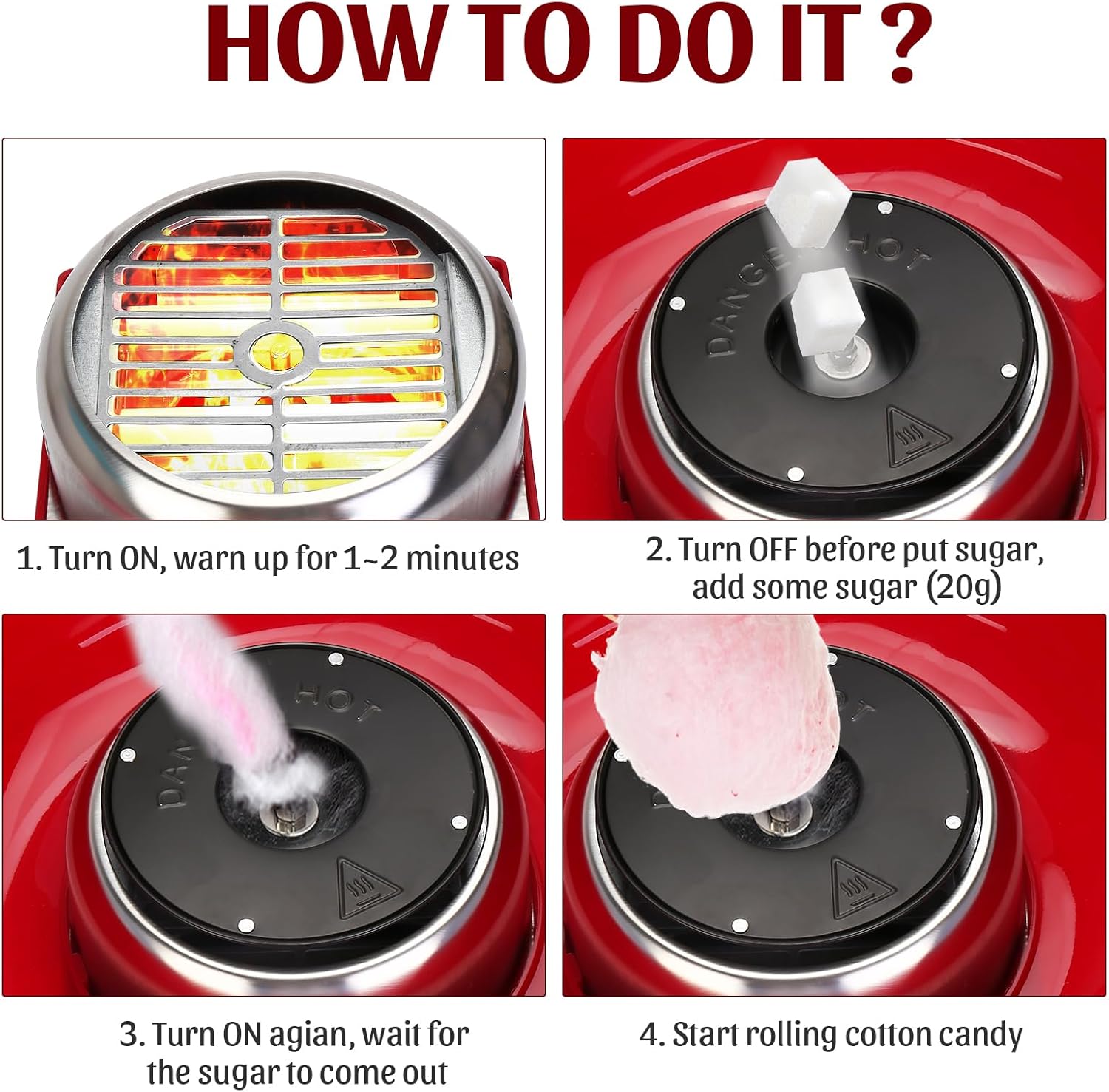 HOW TO DO IT ?

DANGER HOT

1. Turn ON, warn up for 1~2 minutes

2. Turn OFF before put sugar, add some sugar (20g)

DAN HOT

3. Turn ON agian, wait for the sugar to come out

4. Start rolling cotton candy