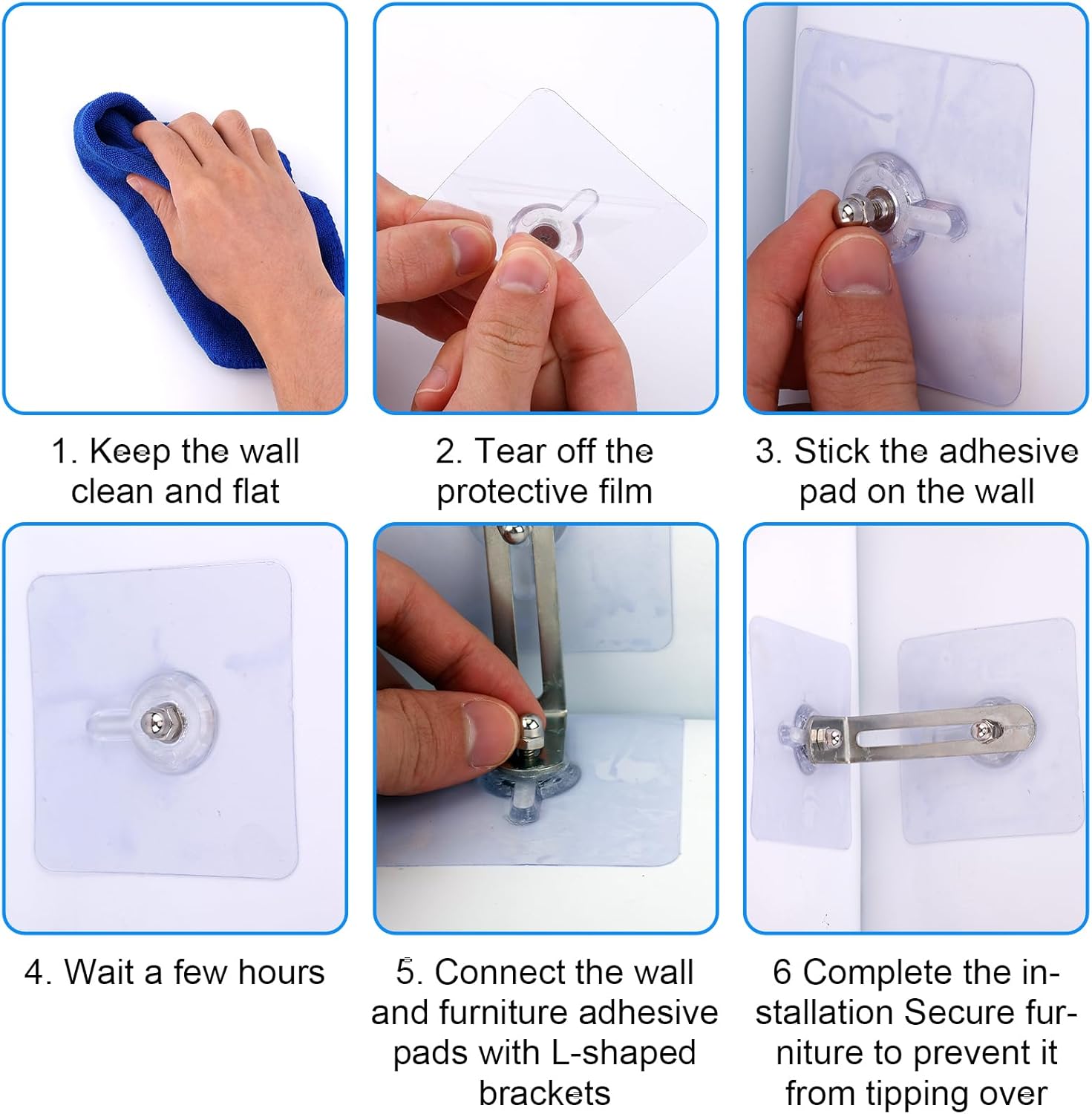 1. Keep the wall clean and flat

2. Tear off the protective film

3. Stick the adhesive pad on the wall

4. Wait a few hours

5. Connect the wall and furniture adhesive pads with L-shaped brackets

6 Complete the installation Secure furniture to prevent it from tipping over