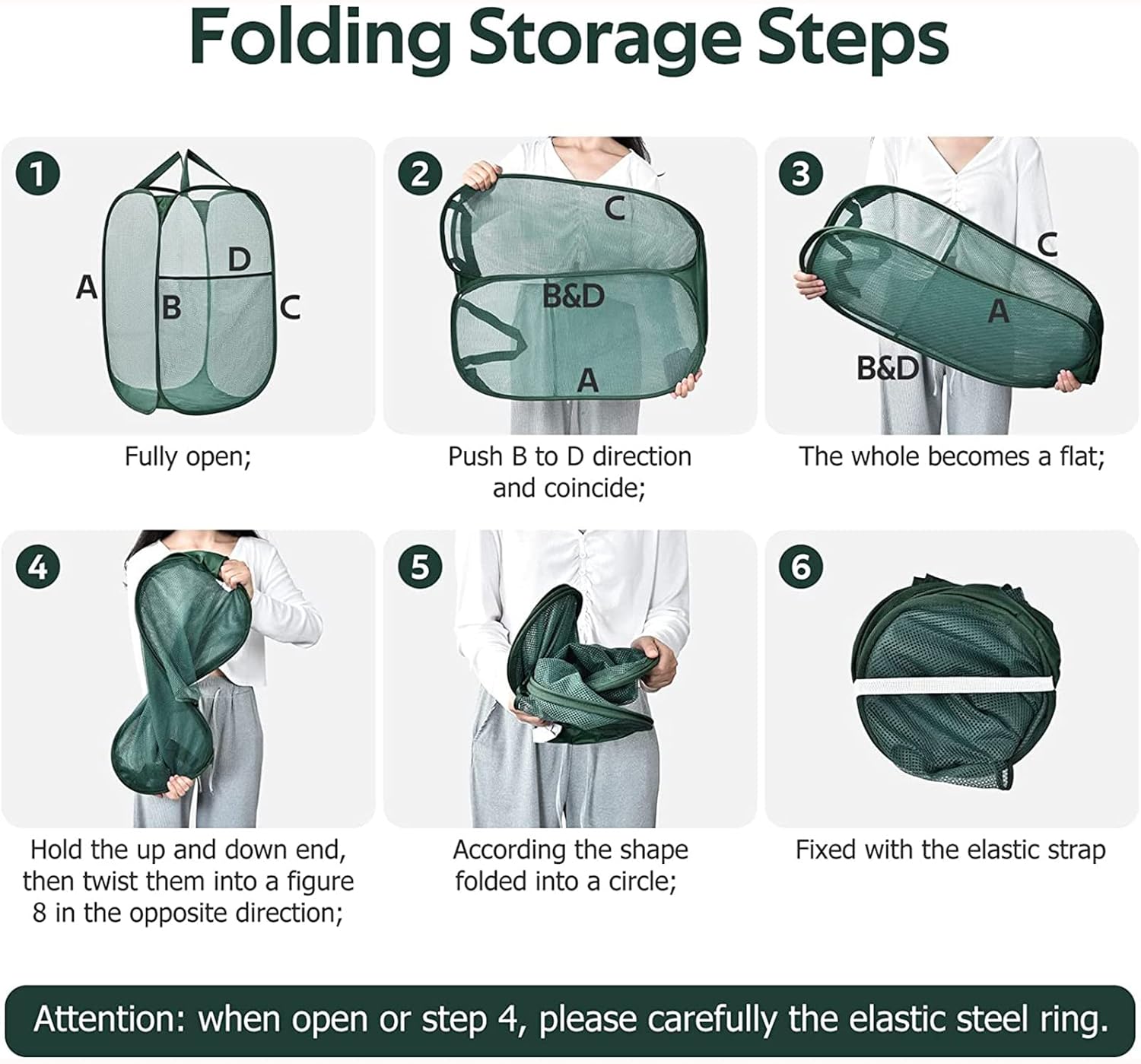 Folding Storage Steps

1
A
D
B
C
Fully open;

2
C
B&D
A
Push B to D direction and coincide;

3
C
A
B&D
The whole becomes a flat;

4
Hold the up and down end, then twist them into a figure 8 in the opposite direction;

5
According the shape folded into a circle;

6
Fixed with the elastic strap

Attention: when open or step 4, please carefully the elastic steel ring.