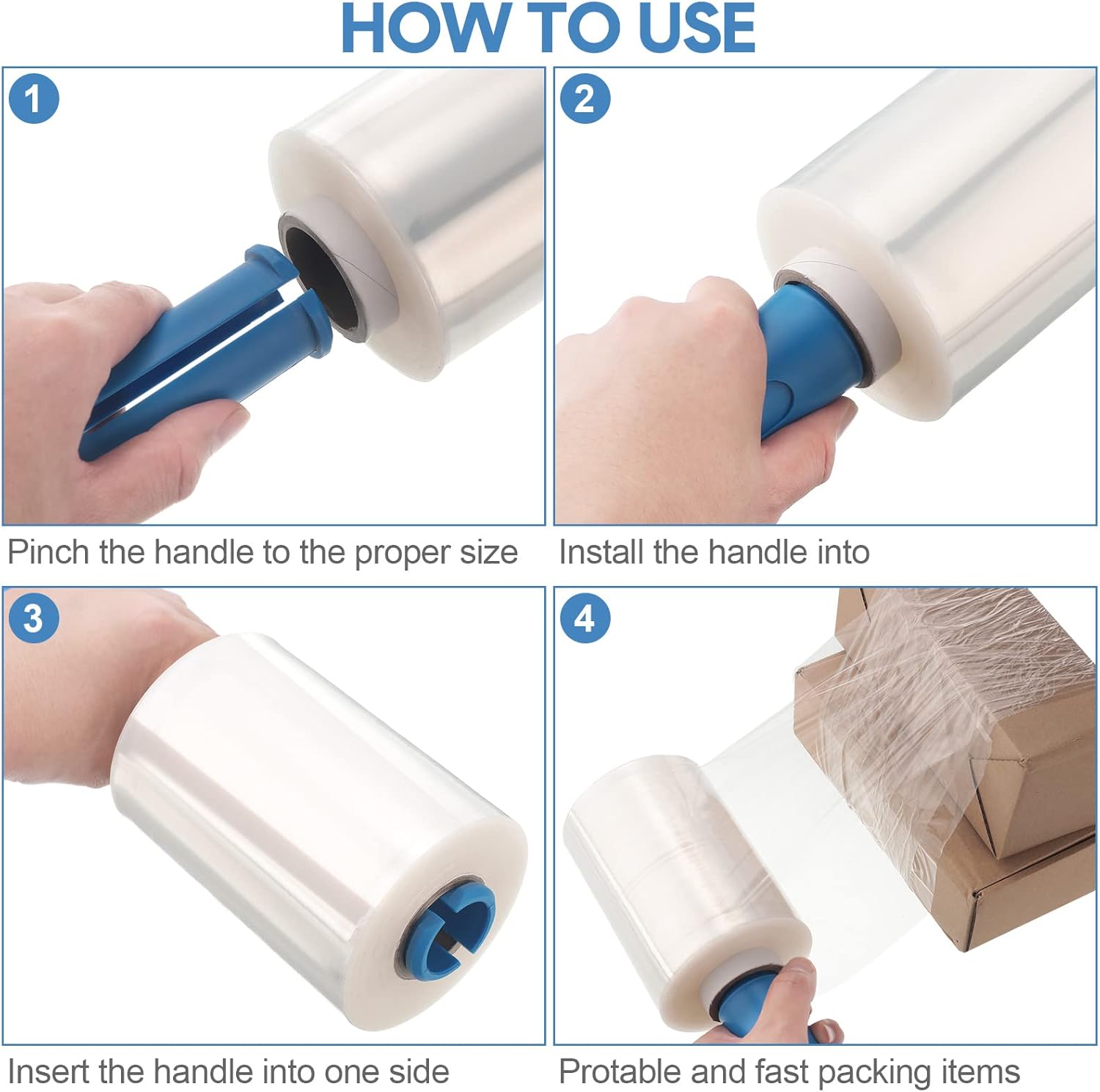 HOW TO USE

1

Pinch the handle to the proper size

2

Install the handle into

3

Insert the handle into one side

4

Protable and fast packing items