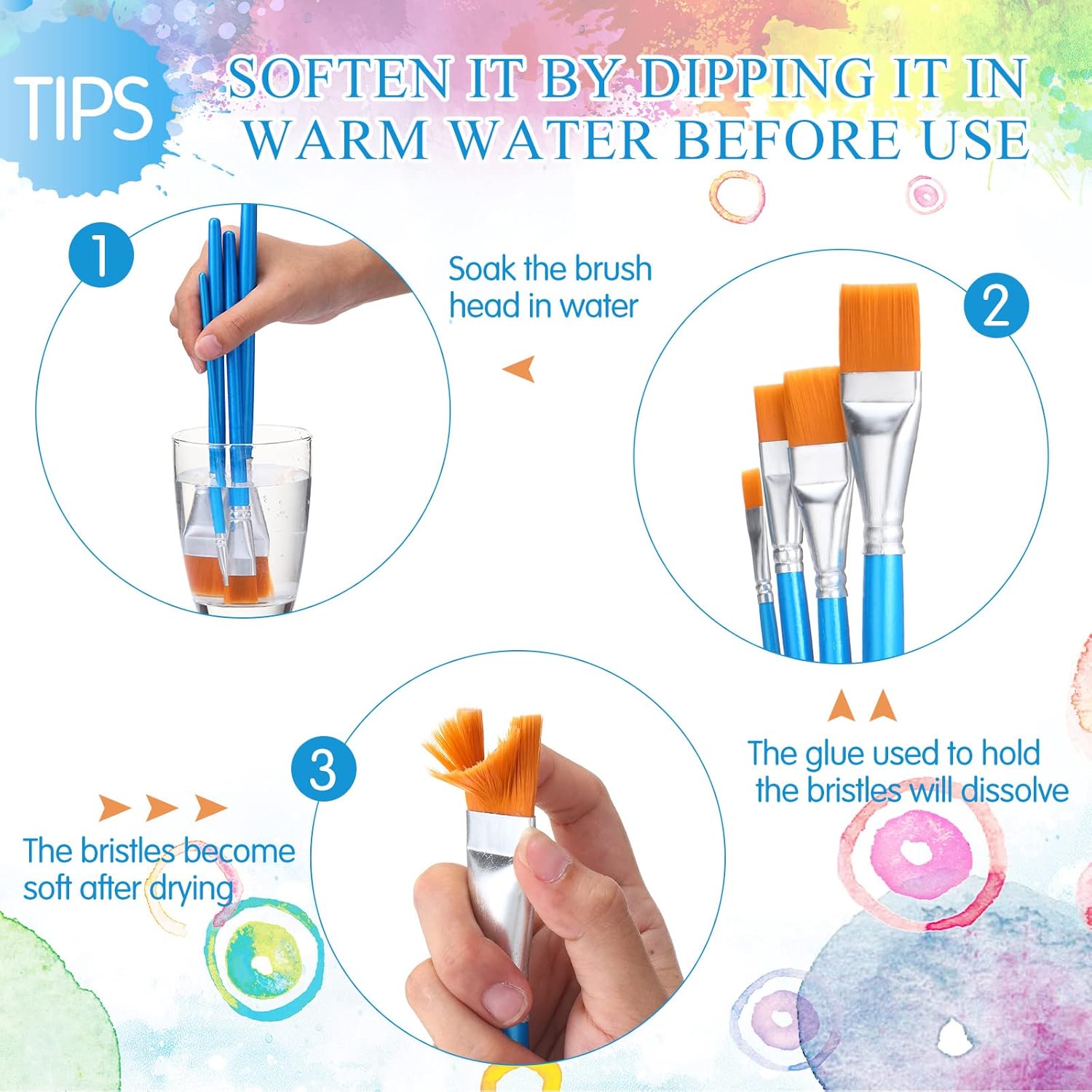 TIPS

SOFTEN IT BY DIPPING IT IN WARM WATER BEFORE USE

1

Soak the brush head in water

2

The glue used to hold the bristles will dissolve

3

The bristles become soft after drying