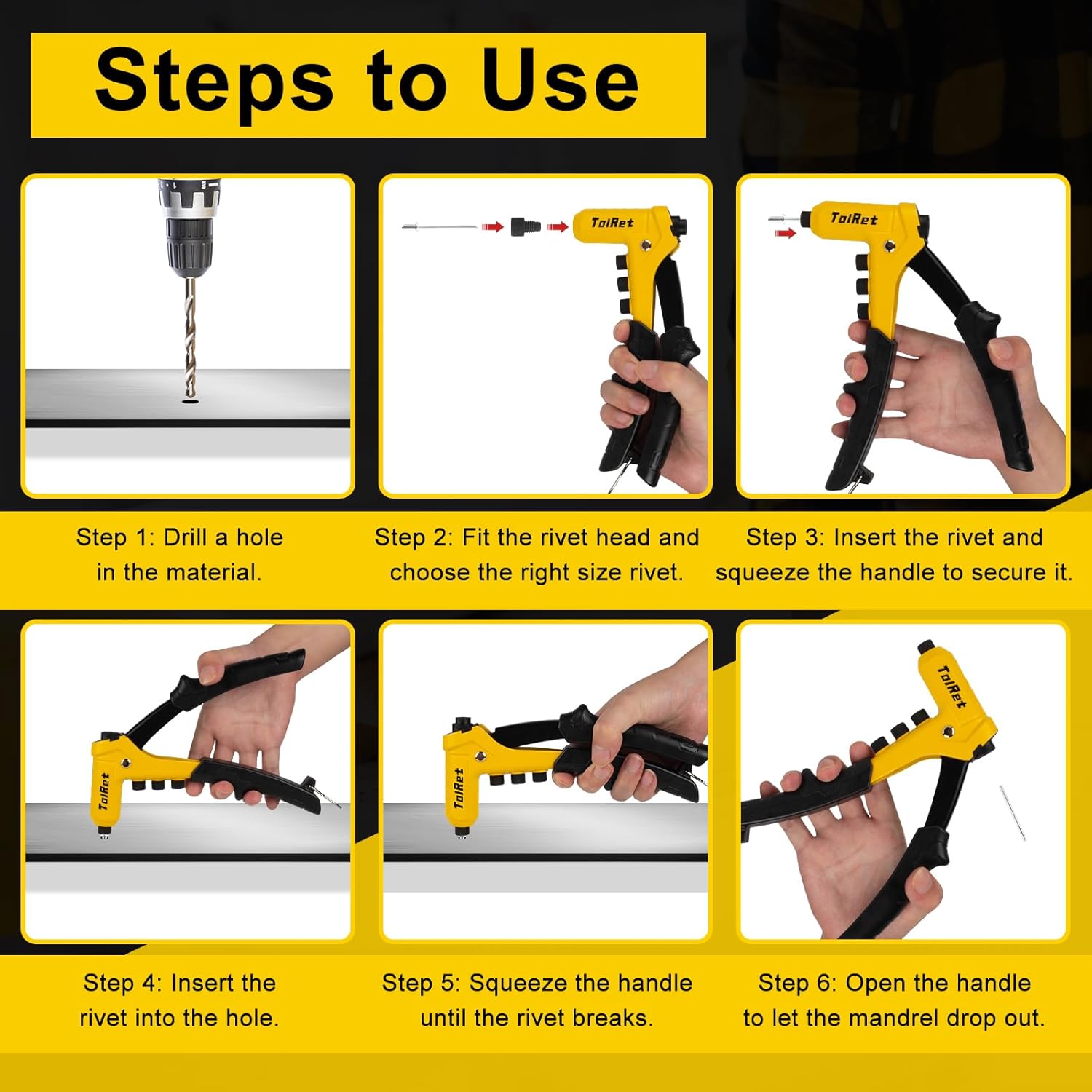 Steps to Use

TolRet

TolRet

Step 1: Drill a hole in the material.

Step 2: Fit the rivet head and choose the right size rivet.

Step 3: Insert the rivet and squeeze the handle to secure it.

TolRet

TolRet

TolRet

Step 4: Insert the rivet into the hole.

Step 5: Squeeze the handle until the rivet breaks.

Step 6: Open the handle to let the mandrel drop out.