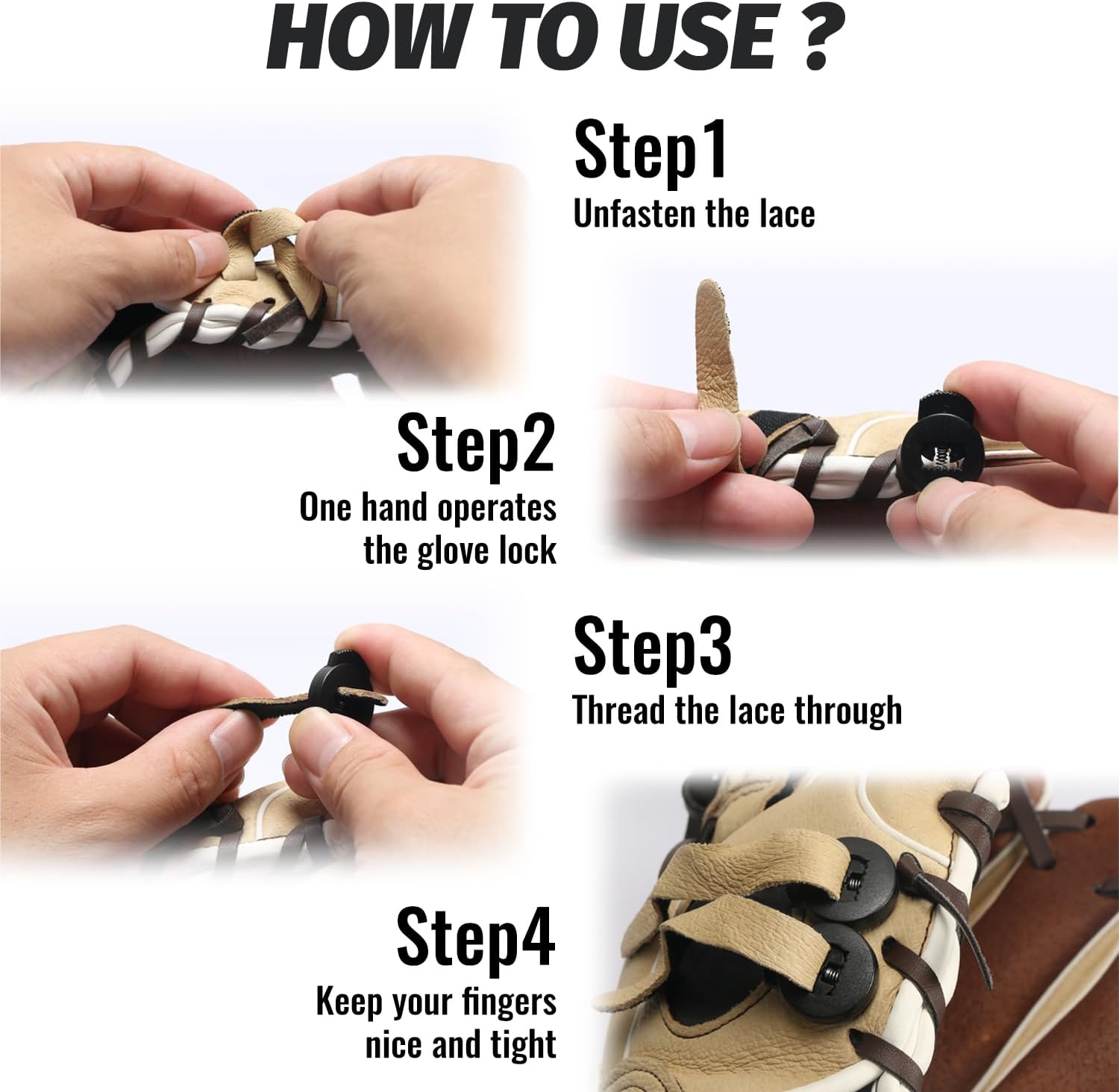 HOW TO USE ?

Step1
Unfasten the lace

Step2
One hand operates the glove lock

Step3
Thread the lace through

Step4
Keep your fingers nice and tight