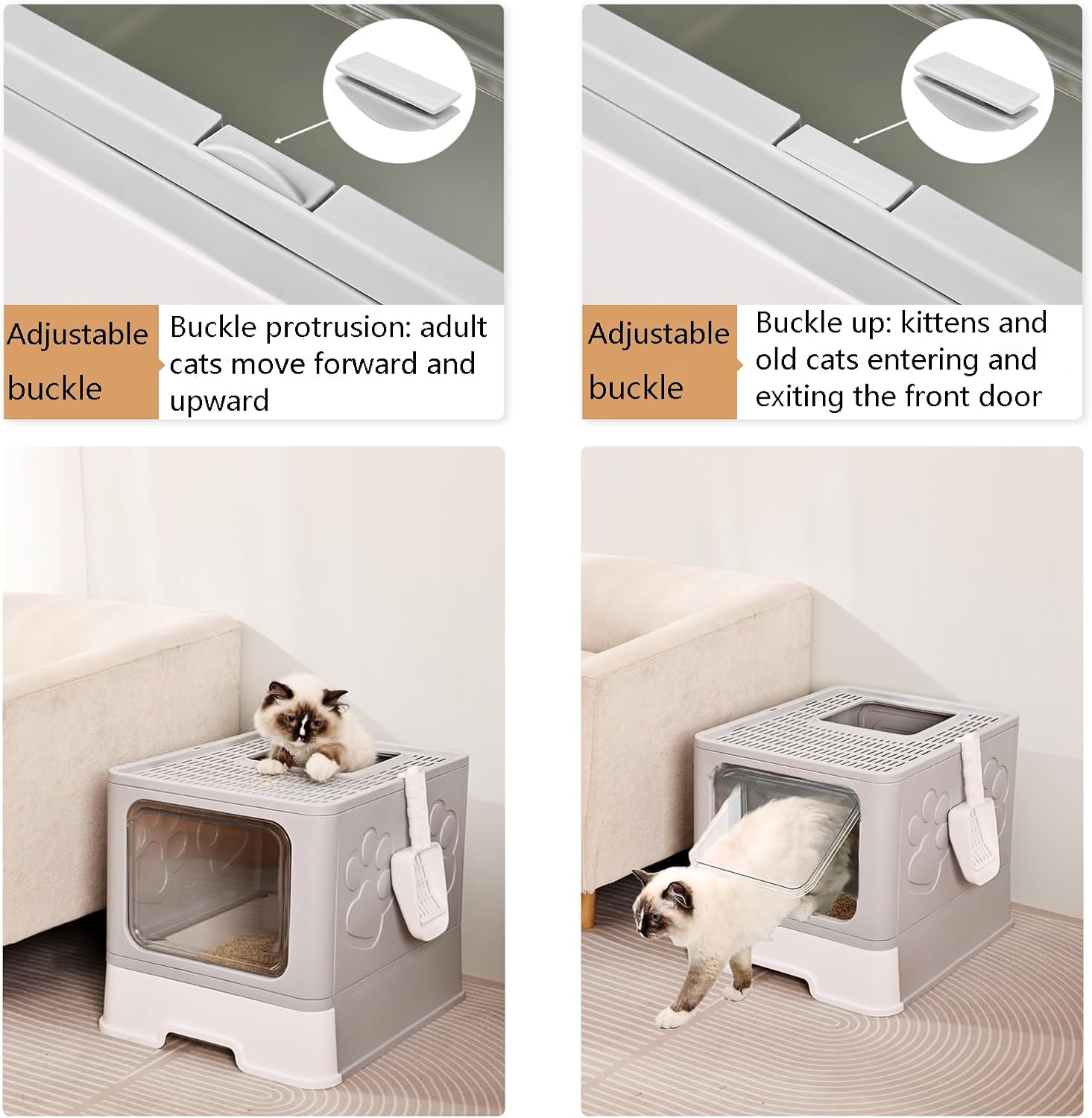 Adjustable buckle

Buckle protrusion: adult cats move forward and upward

Adjustable buckle

Buckle up: kittens and old cats entering and exiting the front door