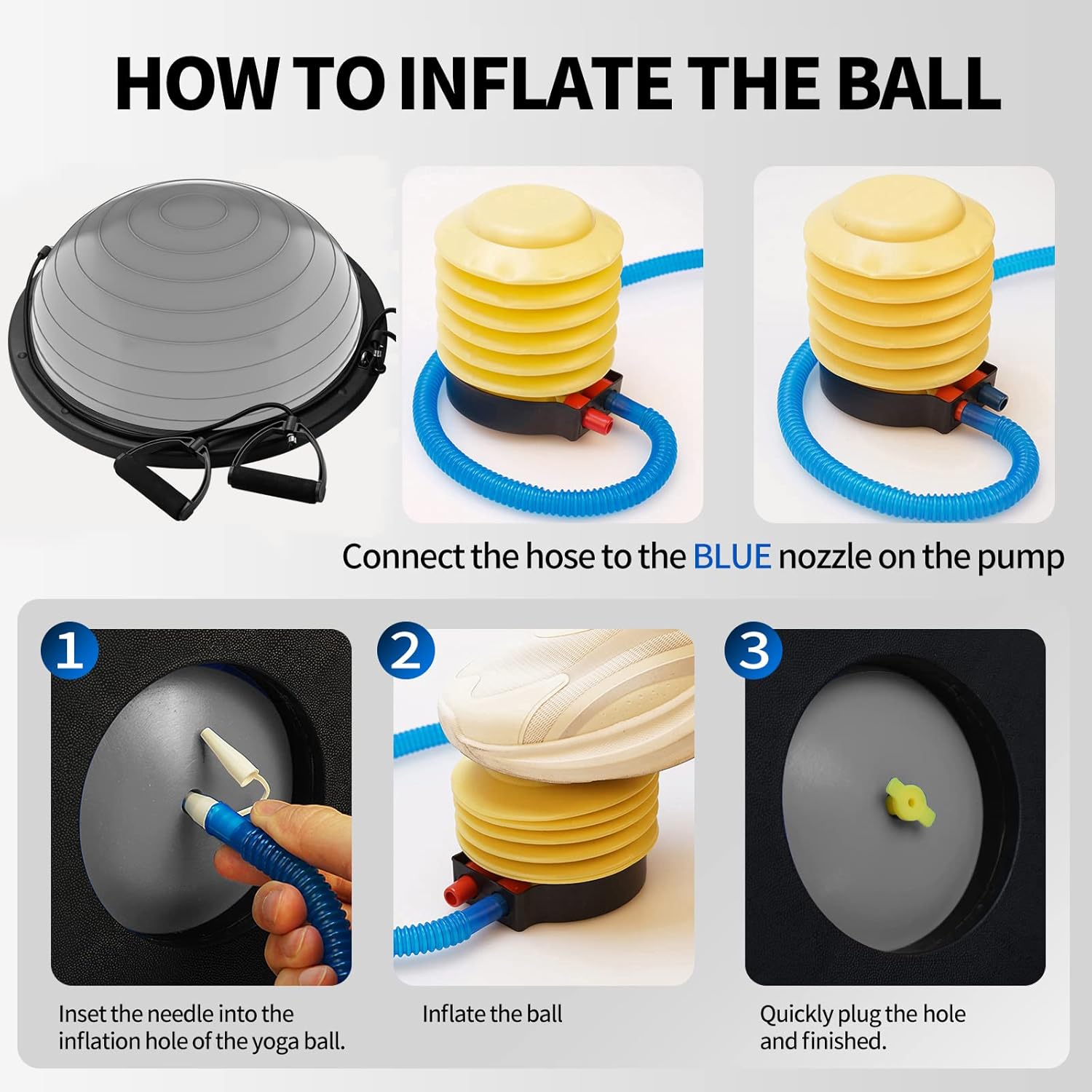 HOW TO INFLATE THE BALL

Connect the hose to the BLUE nozzle on the pump

1

Inset the needle into the inflation hole of the yoga ball.

2

Inflate the ball

3

Quickly plug the hole and finished.