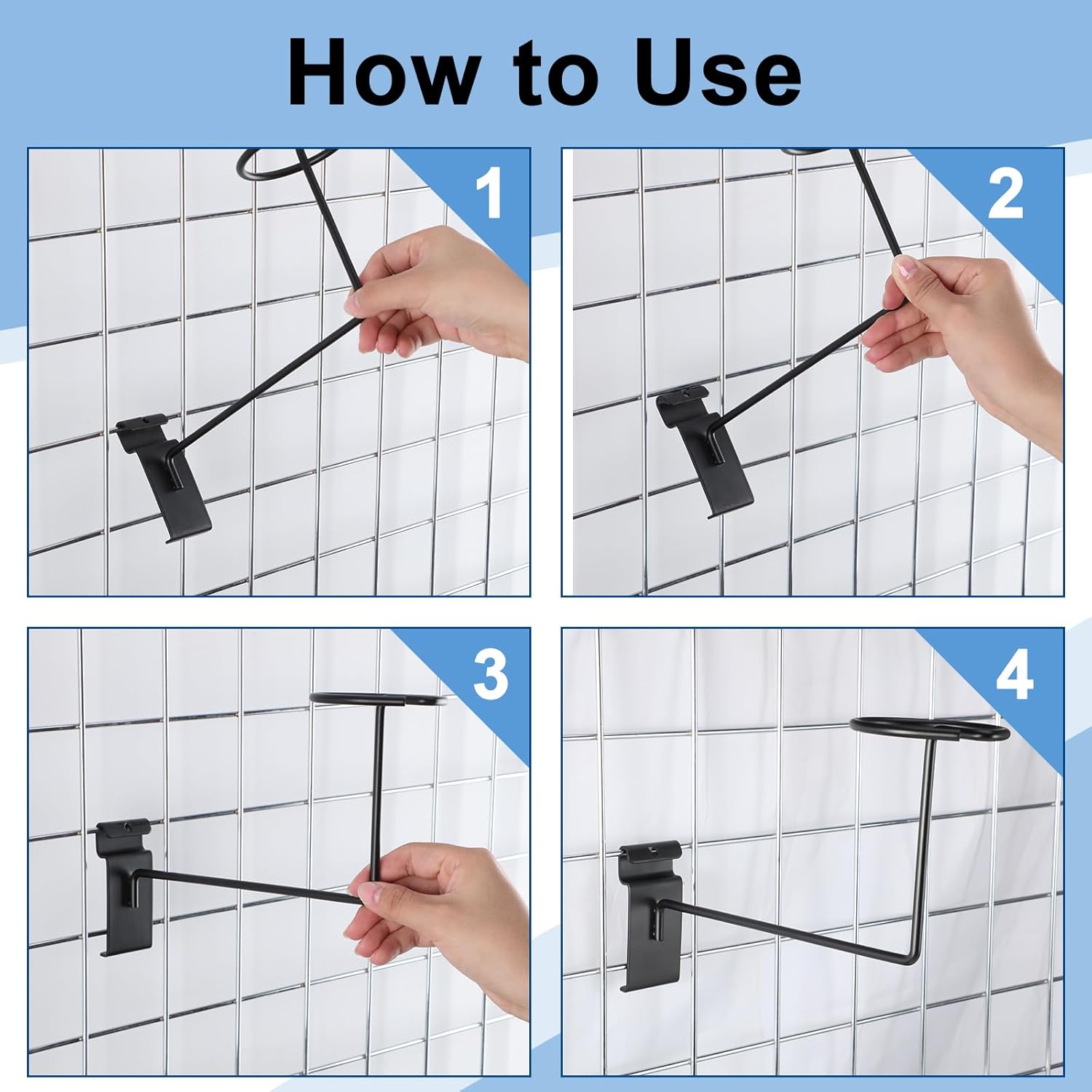 How to Use

1

2

3

4