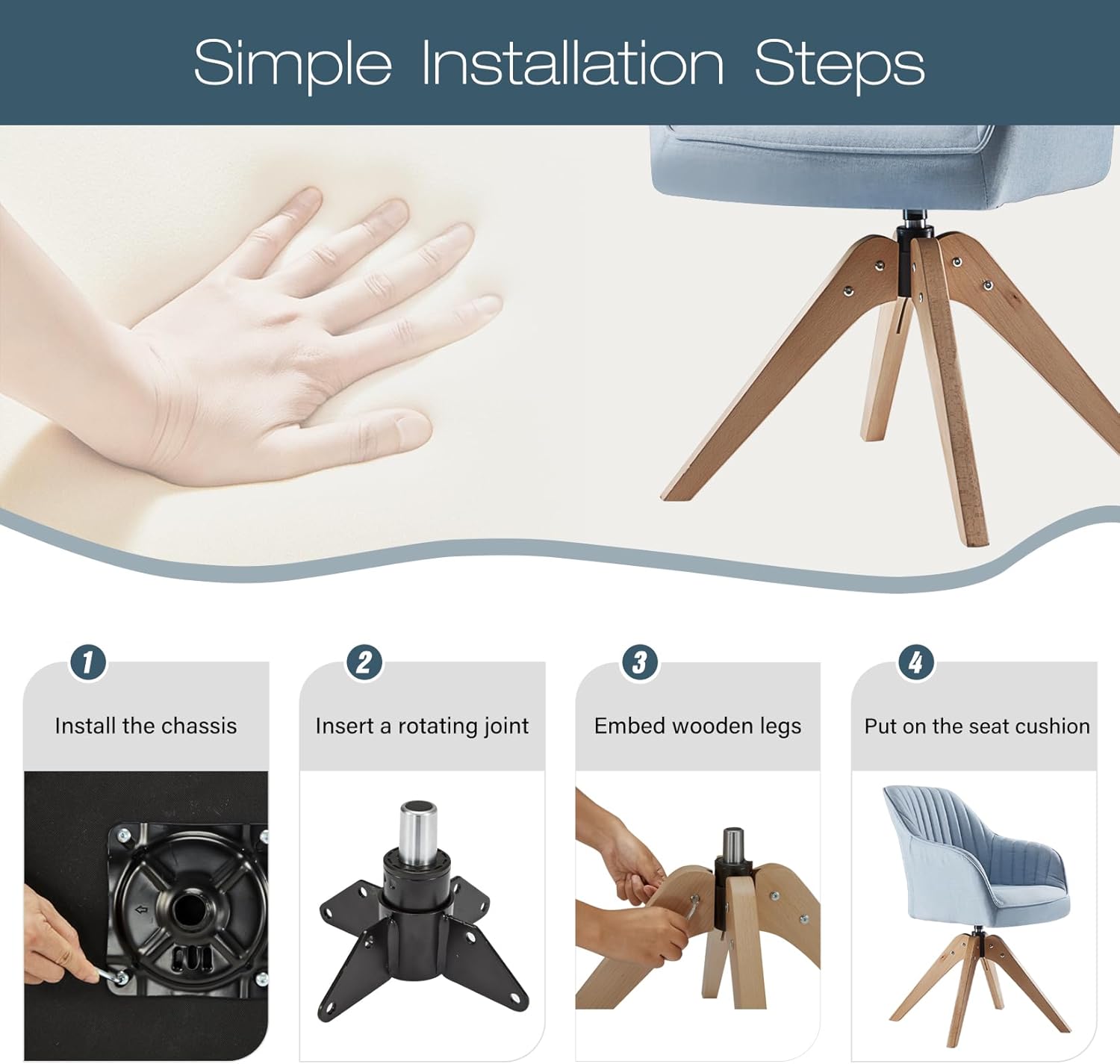 Simple Installation Steps

1
Install the chassis

2
Insert a rotating joint

3
Embed wooden legs

4
Put on the seat cushion