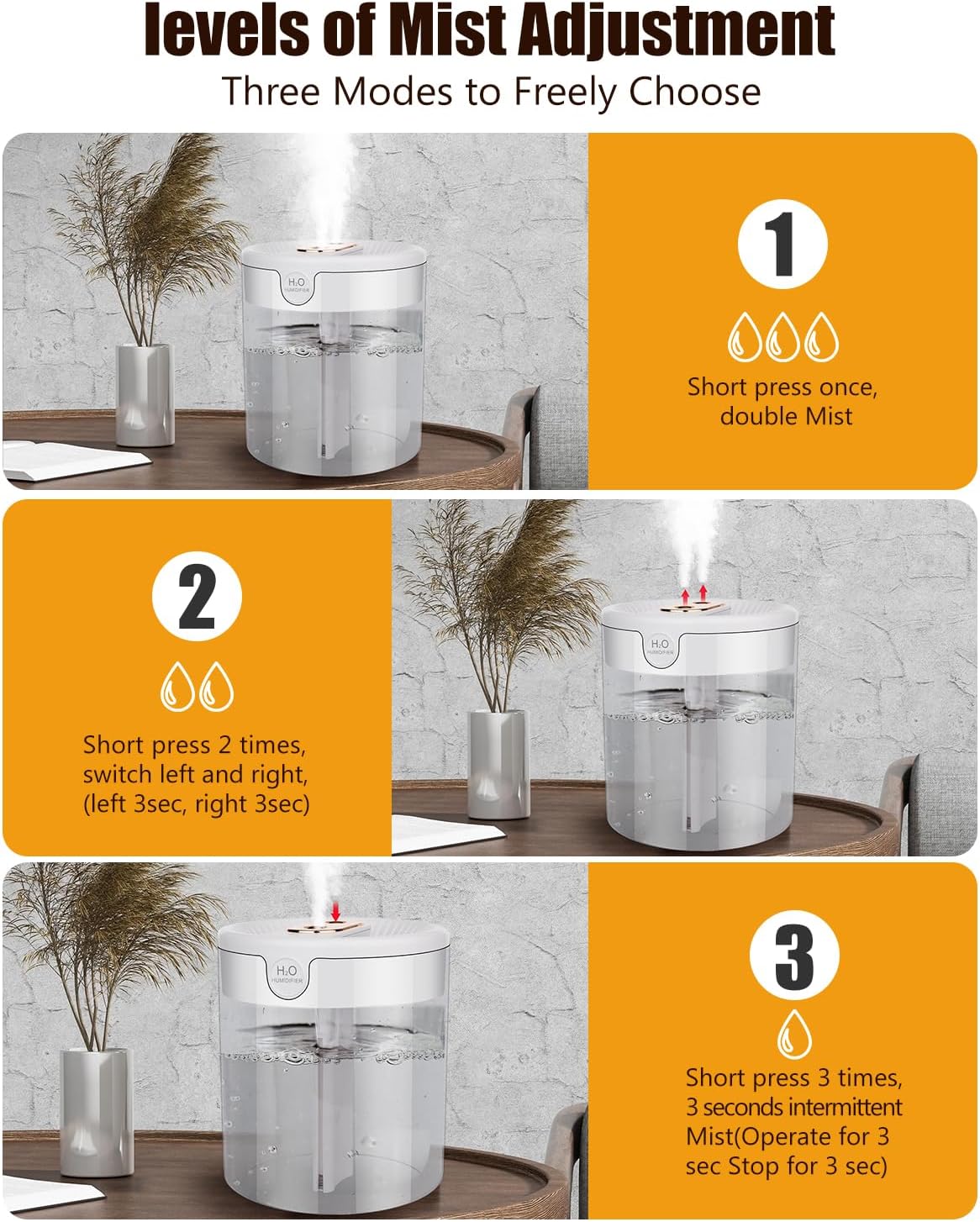 levels of Mist Adjustment

Three Modes to Freely Choose

$H_2O$
HUMIDIFIER

1

Short press once, double Mist

2

Short press 2 times, switch left and right, (left 3sec, right 3sec)

$H_2O$
HUMIDIFIER

$H_2O$
HUMIDIFIER

3

Short press 3 times, 3 seconds intermittent Mist(Operate for 3 sec Stop for 3 sec)