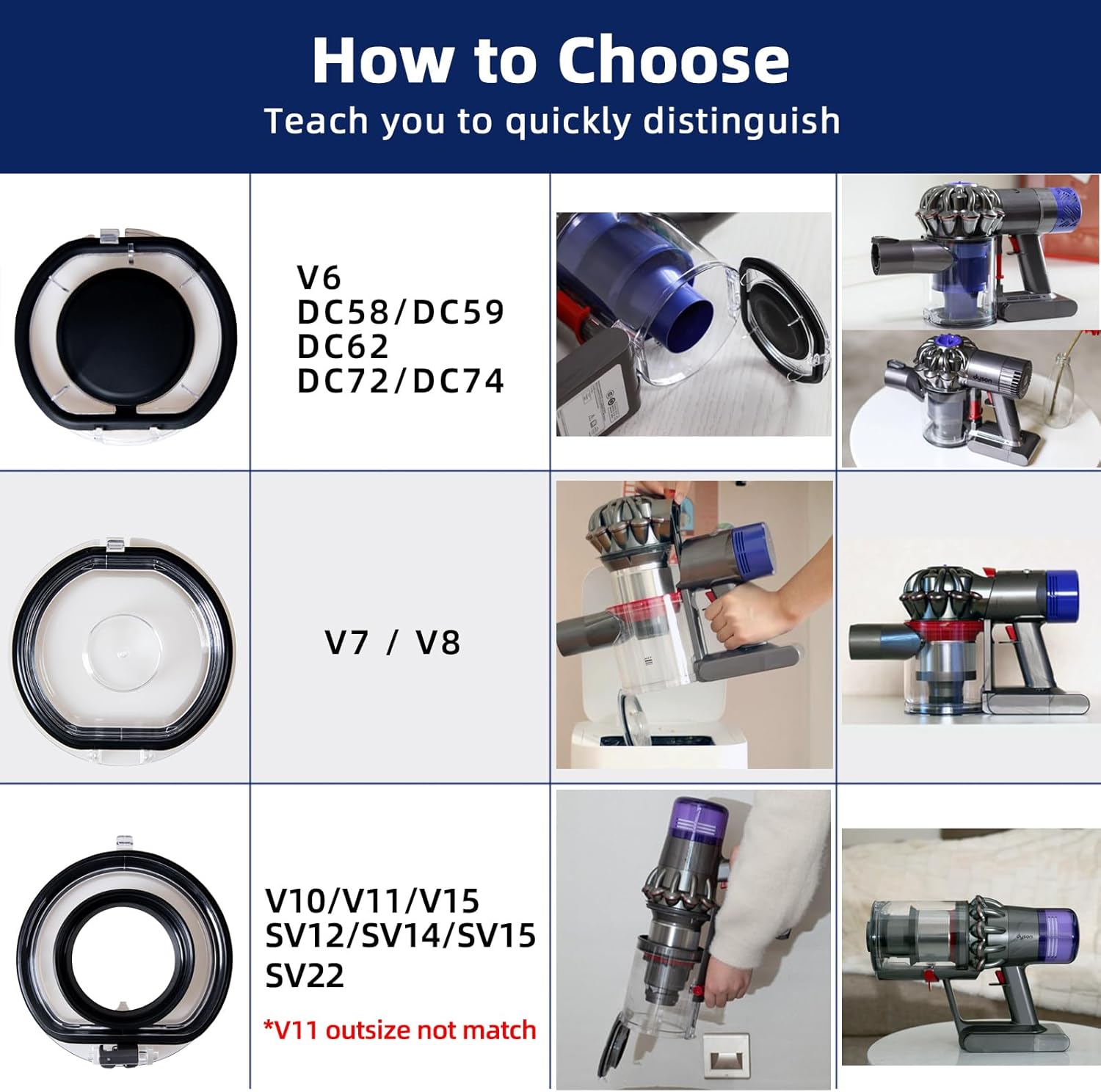 How to Choose
Teach you to quickly distinguish

V6
DC58/DC59
DC62
DC72/DC74

dyson

V7 / V8

V10/V11/V15
SV12/SV14/SV15
SV22
*V11 outsize not match

dyson