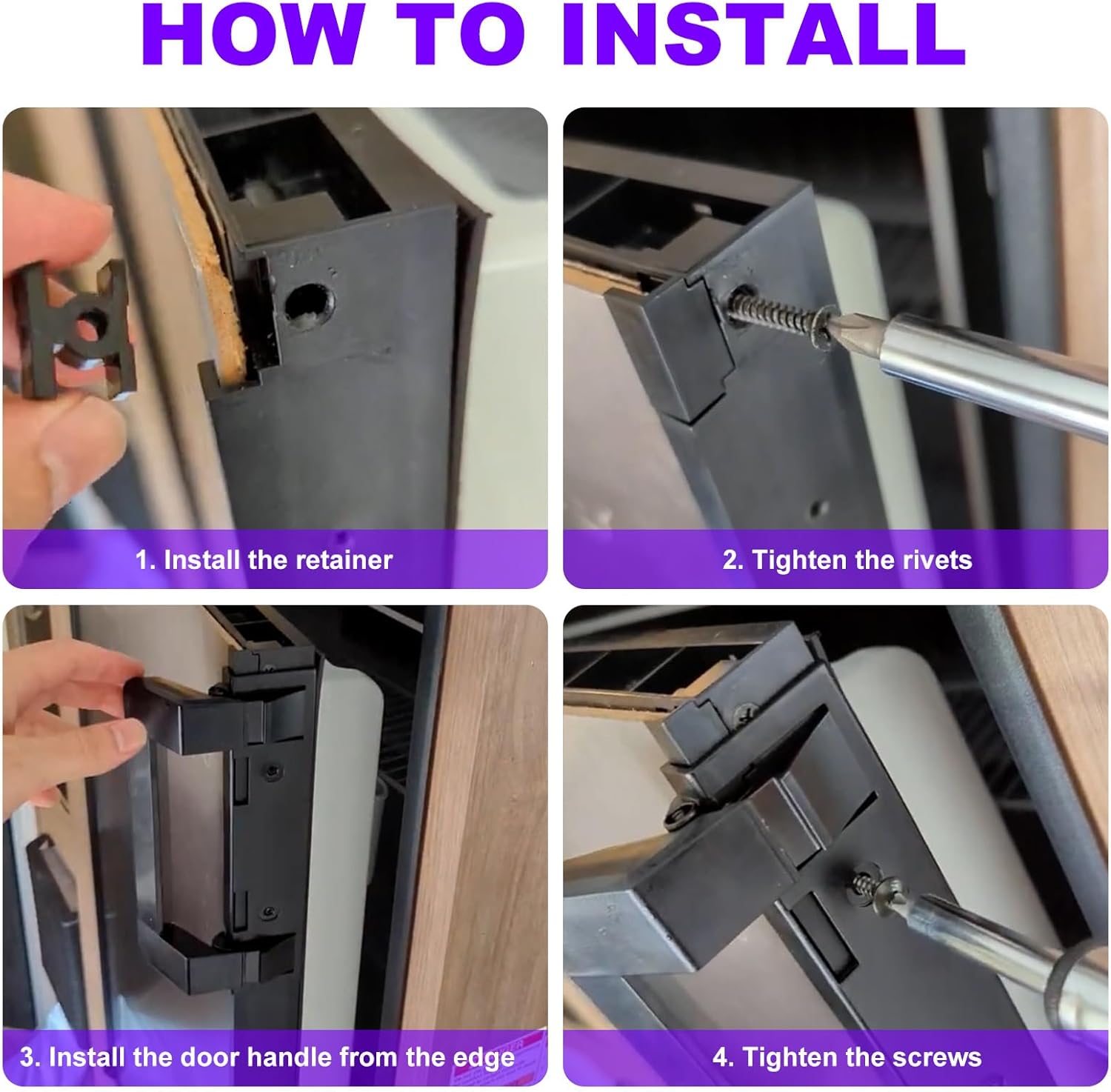 HOW TO INSTALL

1. Install the retainer

2. Tighten the rivets

3. Install the door handle from the edge

4. Tighten the screws