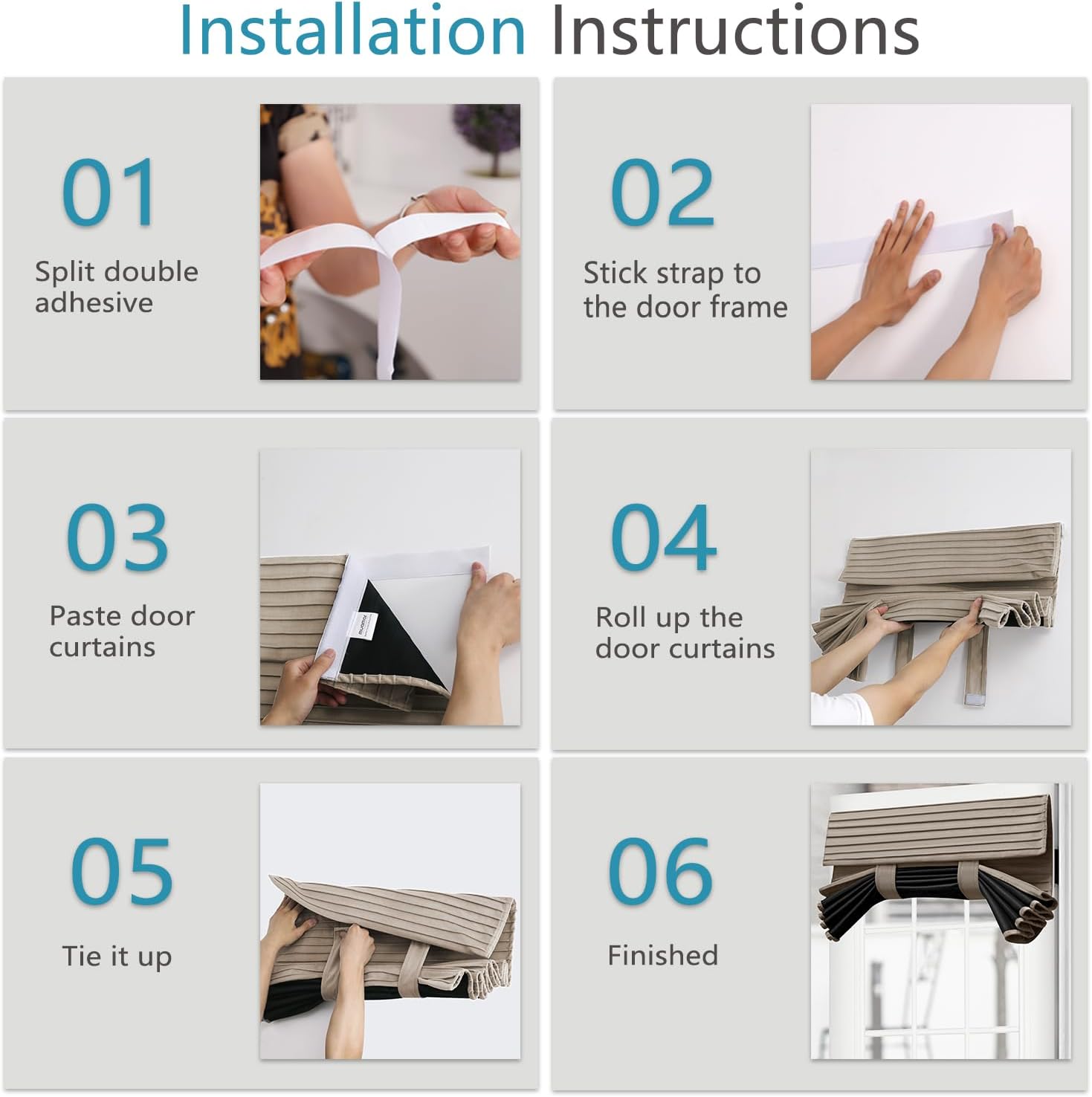 Installation Instructions

01
Split double adhesive

02
Stick strap to the door frame

03
Paste door curtains

04
Roll up the door curtains

05
Tie it up

06
Finished