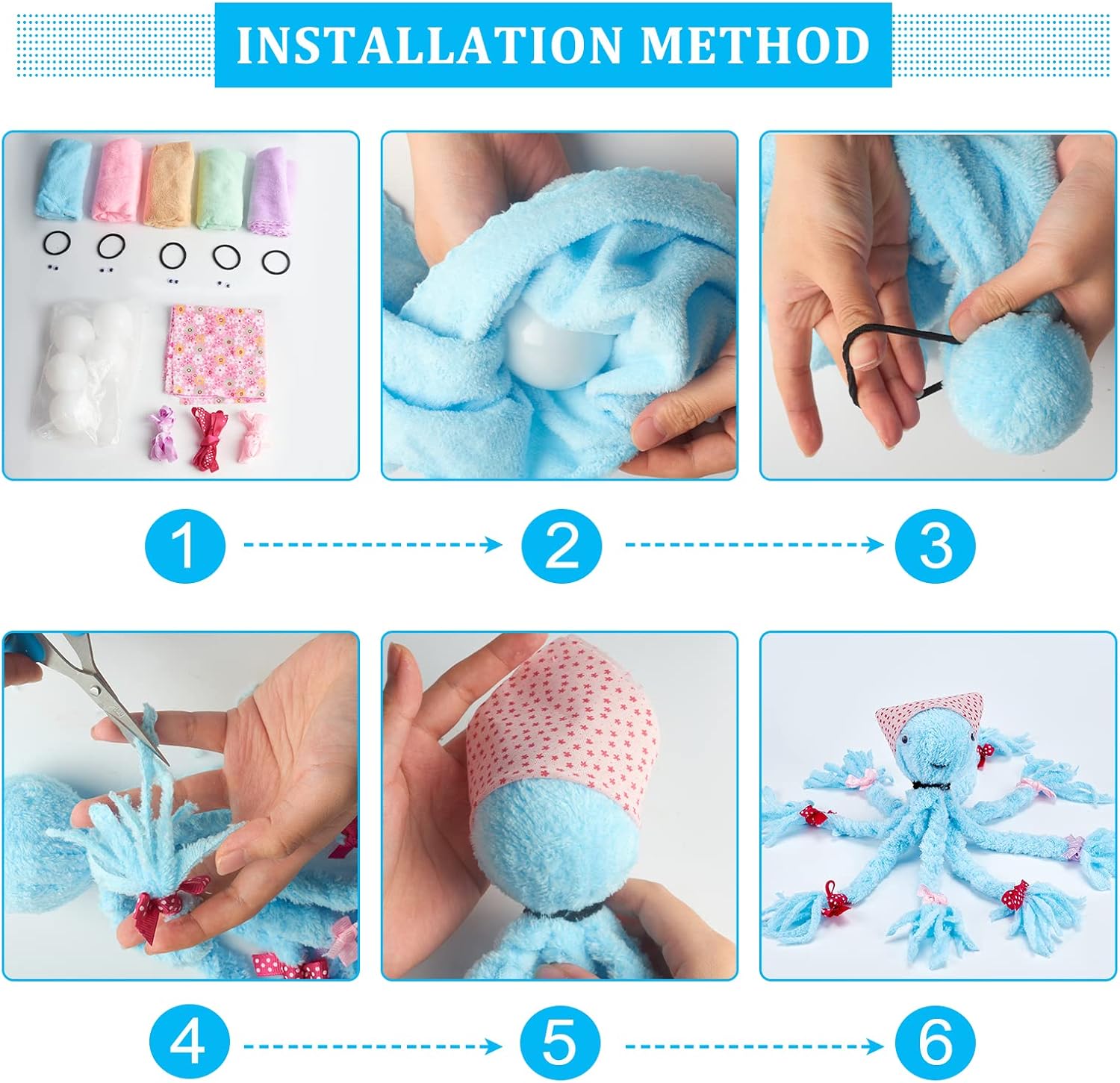 INSTALLATION METHOD

1

2

3

4

5

6