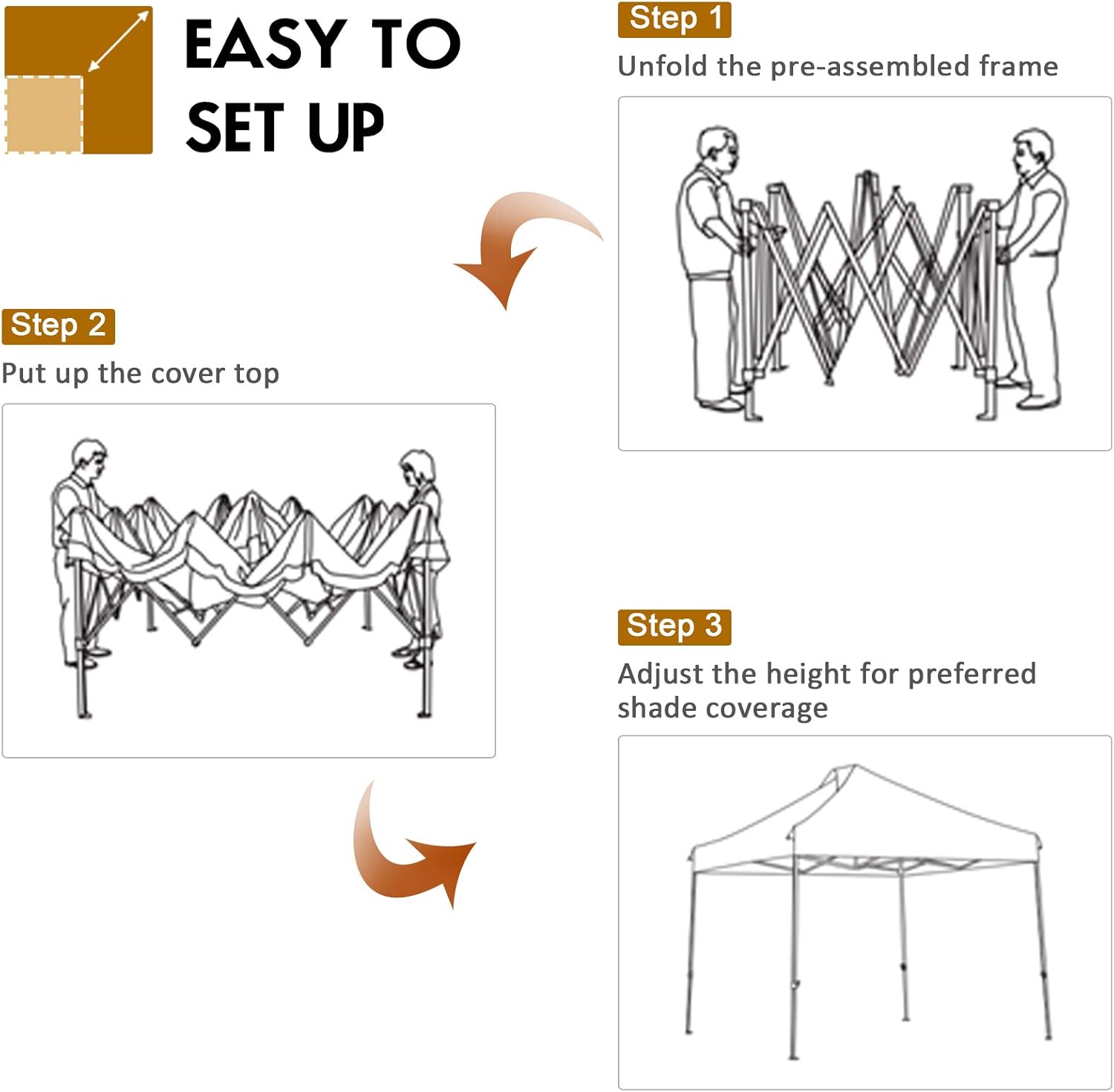 EASY TO SET UP

Step 1
Unfold the pre-assembled frame

Step 2
Put up the cover top

Step 3
Adjust the height for preferred shade coverage