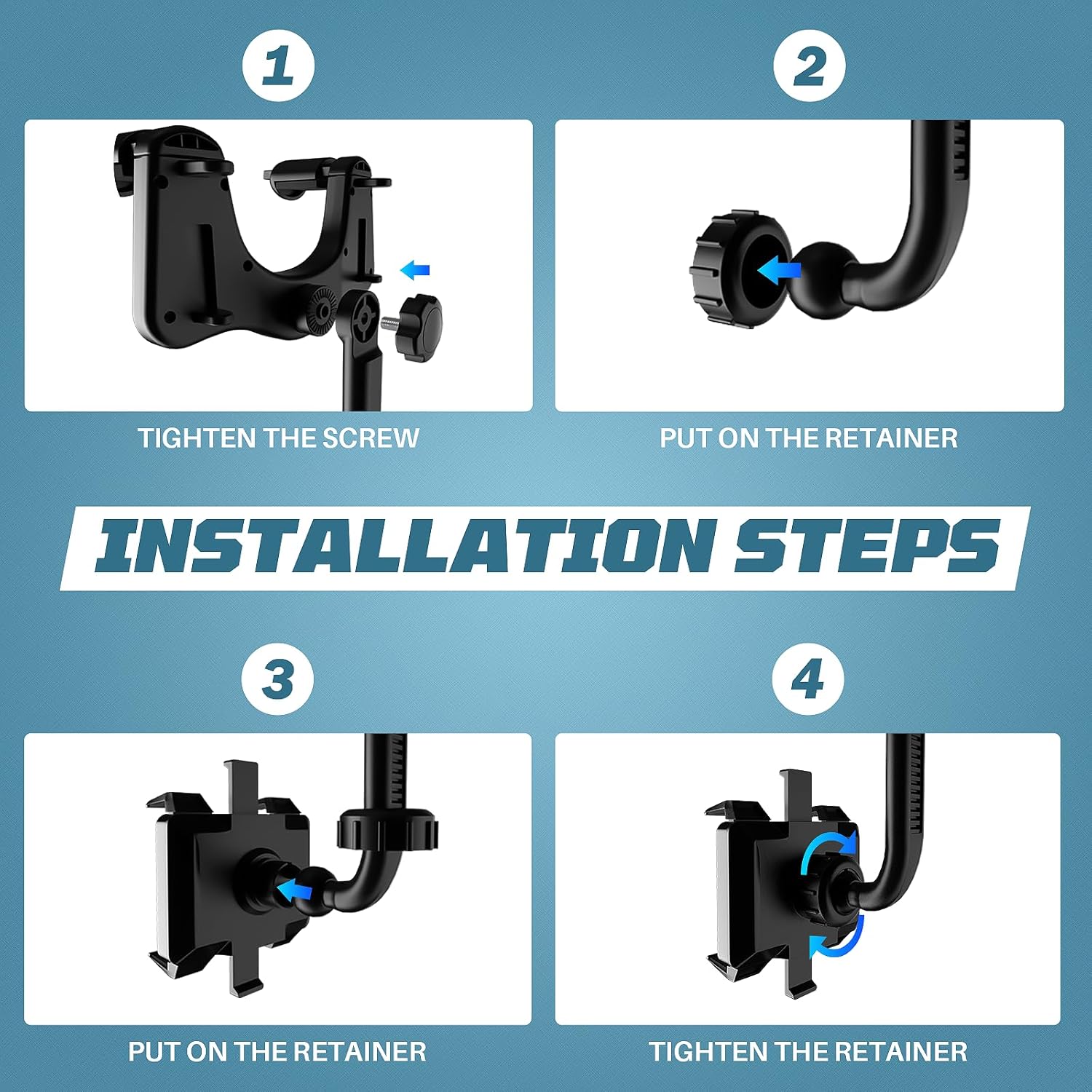 1

TIGHTEN THE SCREW

2

PUT ON THE RETAINER

INSTALLATION STEPS

3

PUT ON THE RETAINER

4

TIGHTEN THE RETAINER