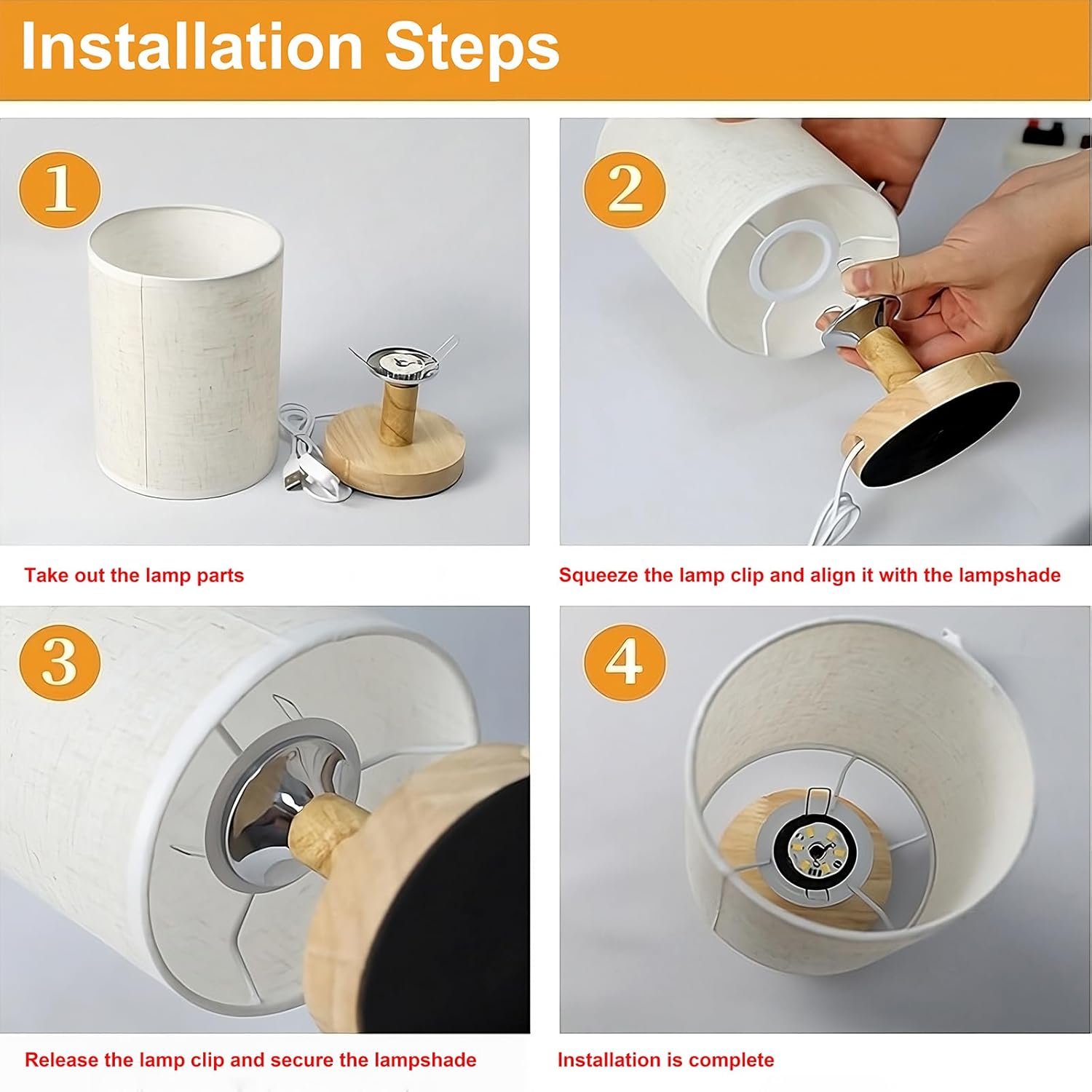 Installation Steps

1

Take out the lamp parts

2

Squeeze the lamp clip and align it with the lampshade

3

Release the lamp clip and secure the lampshade

4

Installation is complete