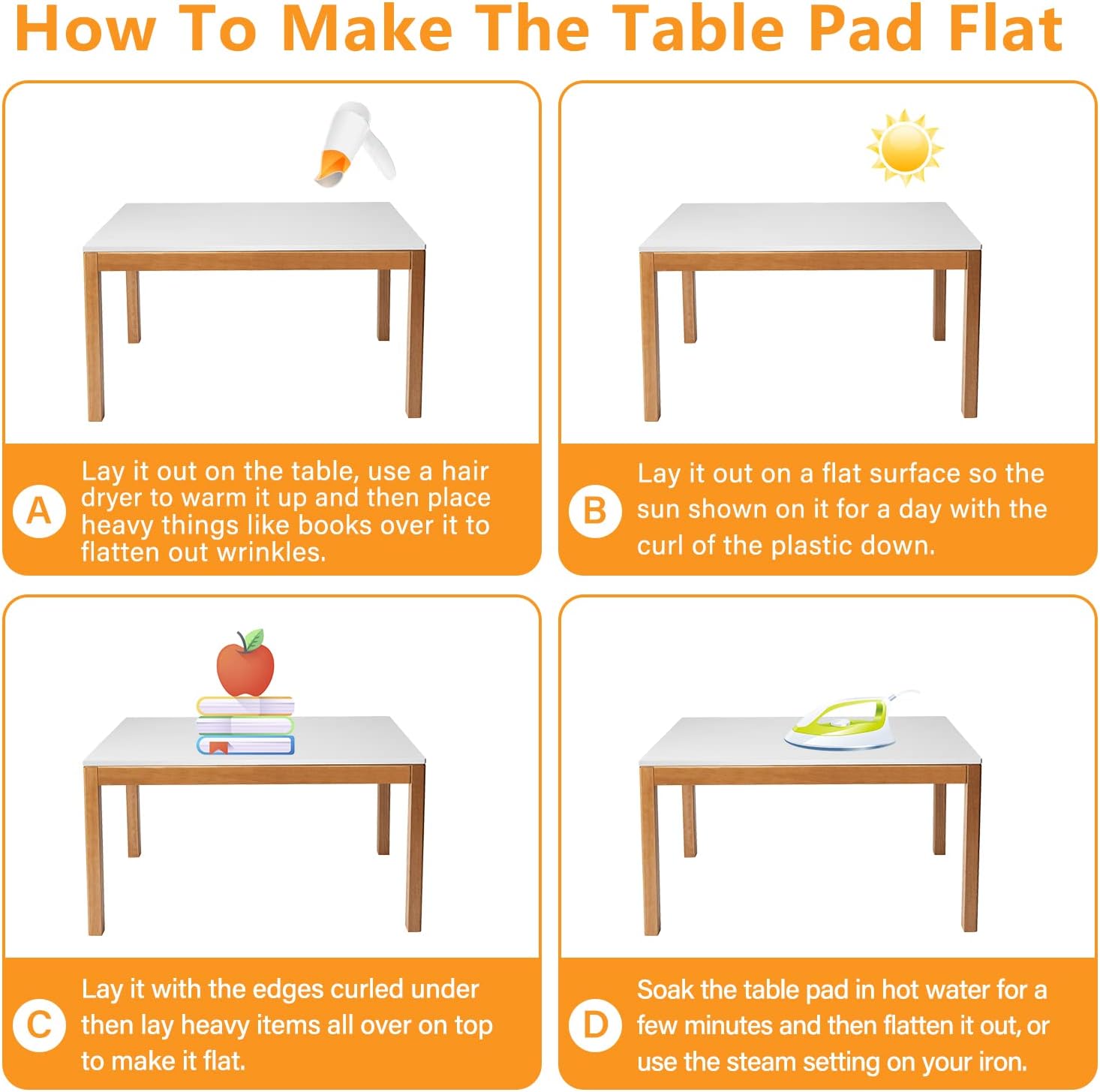 How To Make The Table Pad Flat

A Lay it out on the table, use a hair dryer to warm it up and then place heavy things like books over it to flatten out wrinkles.

B Lay it out on a flat surface so the sun shown on it for a day with the curl of the plastic down.

C Lay it with the edges curled under then lay heavy items all over on top to make it flat.

D Soak the table pad in hot water for a few minutes and then flatten it out, or use the steam setting on your iron.