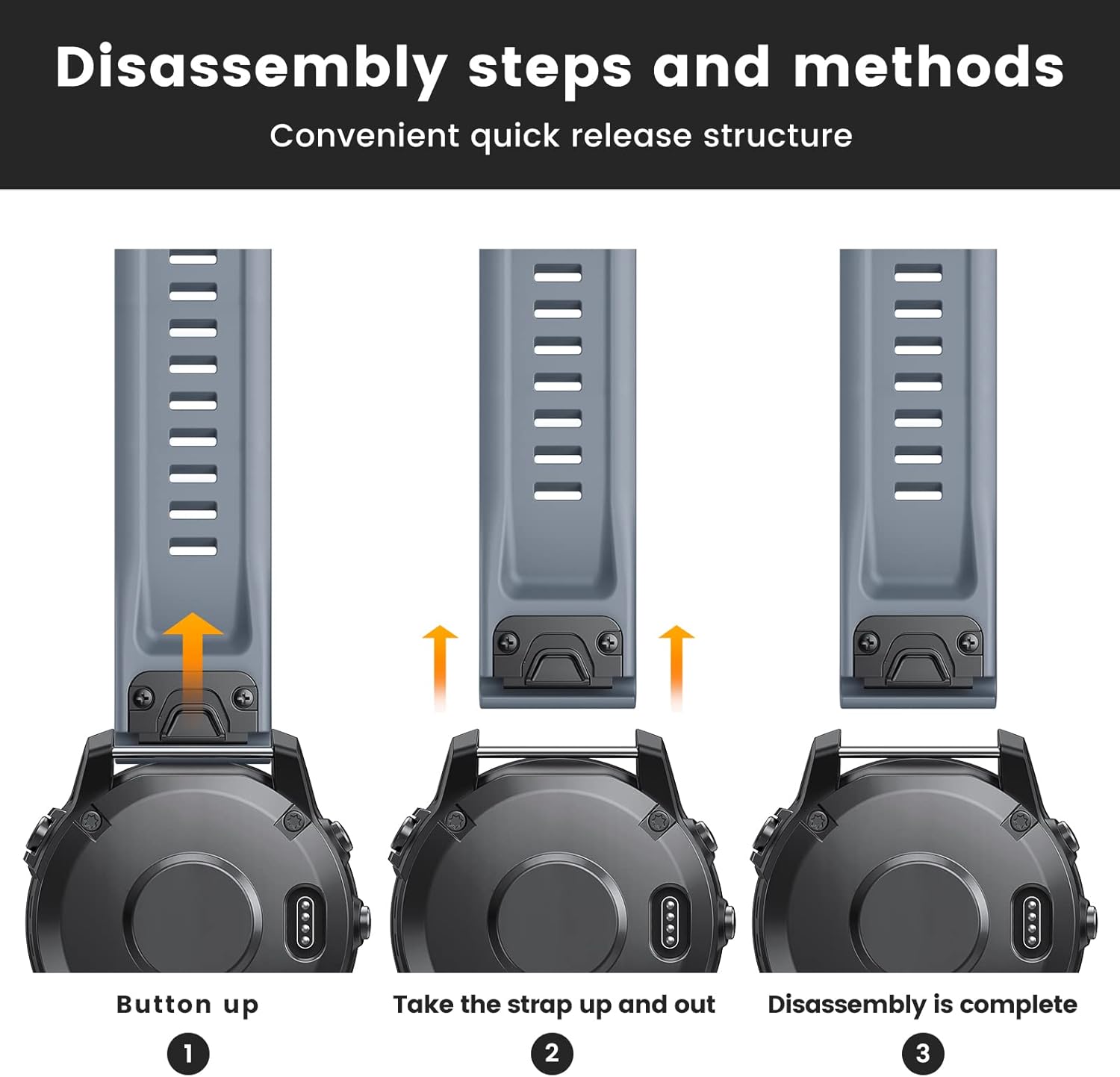 Disassembly steps and methods

Convenient quick release structure

Button up

1

Take the strap up and out

2

Disassembly is complete

3