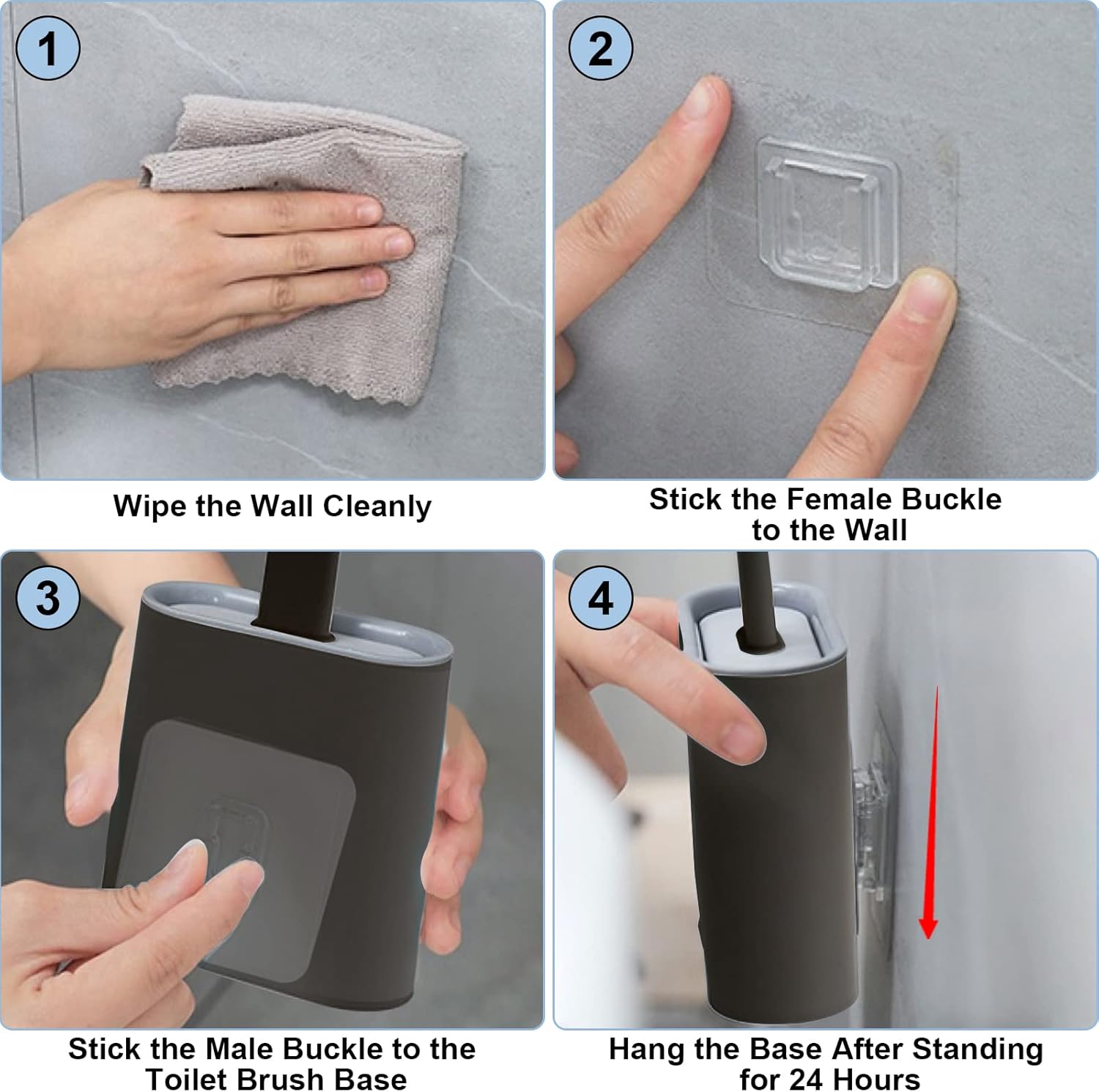 1

Wipe the Wall Cleanly

2

Stick the Female Buckle to the Wall

3

Stick the Male Buckle to the Toilet Brush Base

4

Hang the Base After Standing for 24 Hours