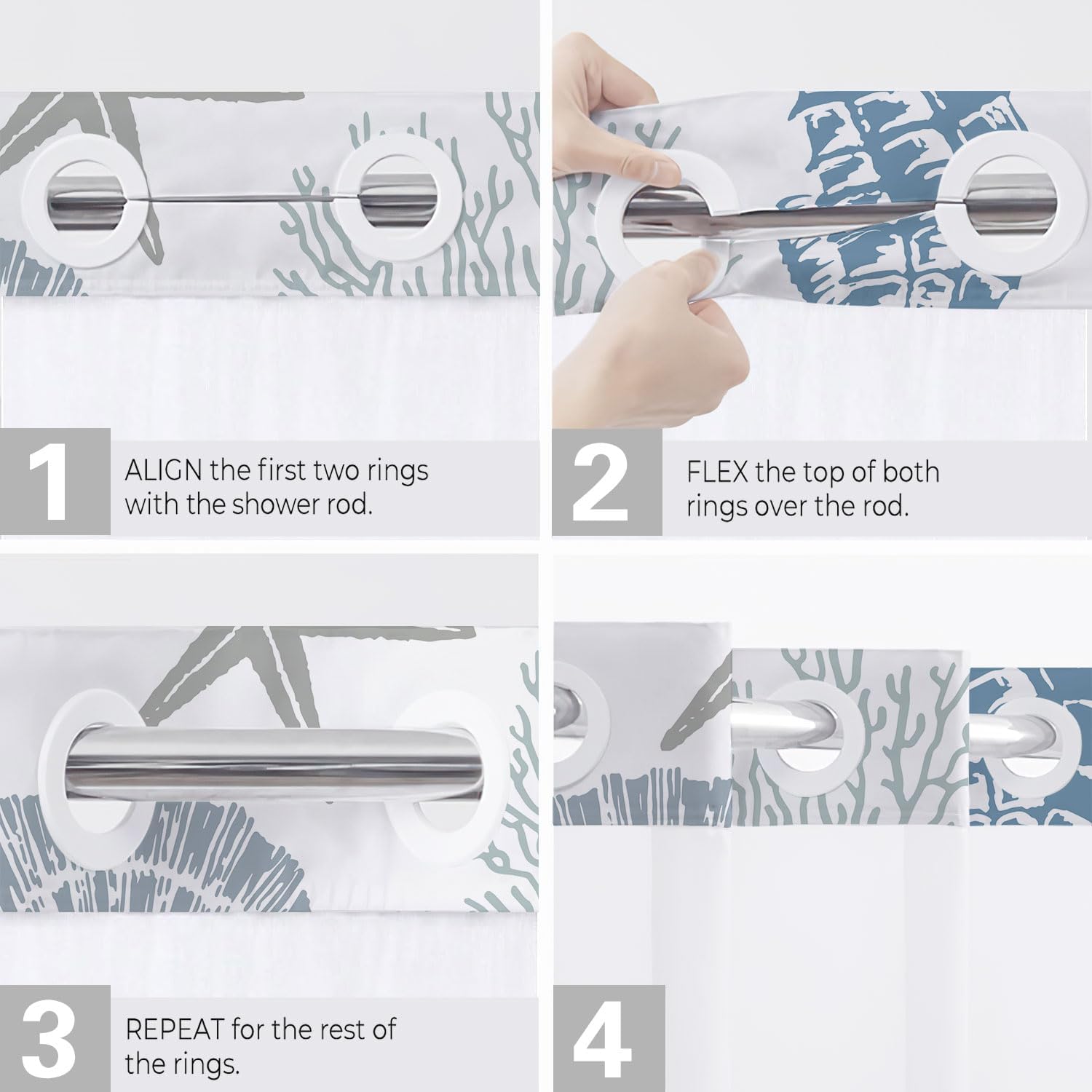 1

ALIGN the first two rings with the shower rod.

2

FLEX the top of both rings over the rod.

3

REPEAT for the rest of the rings.

4