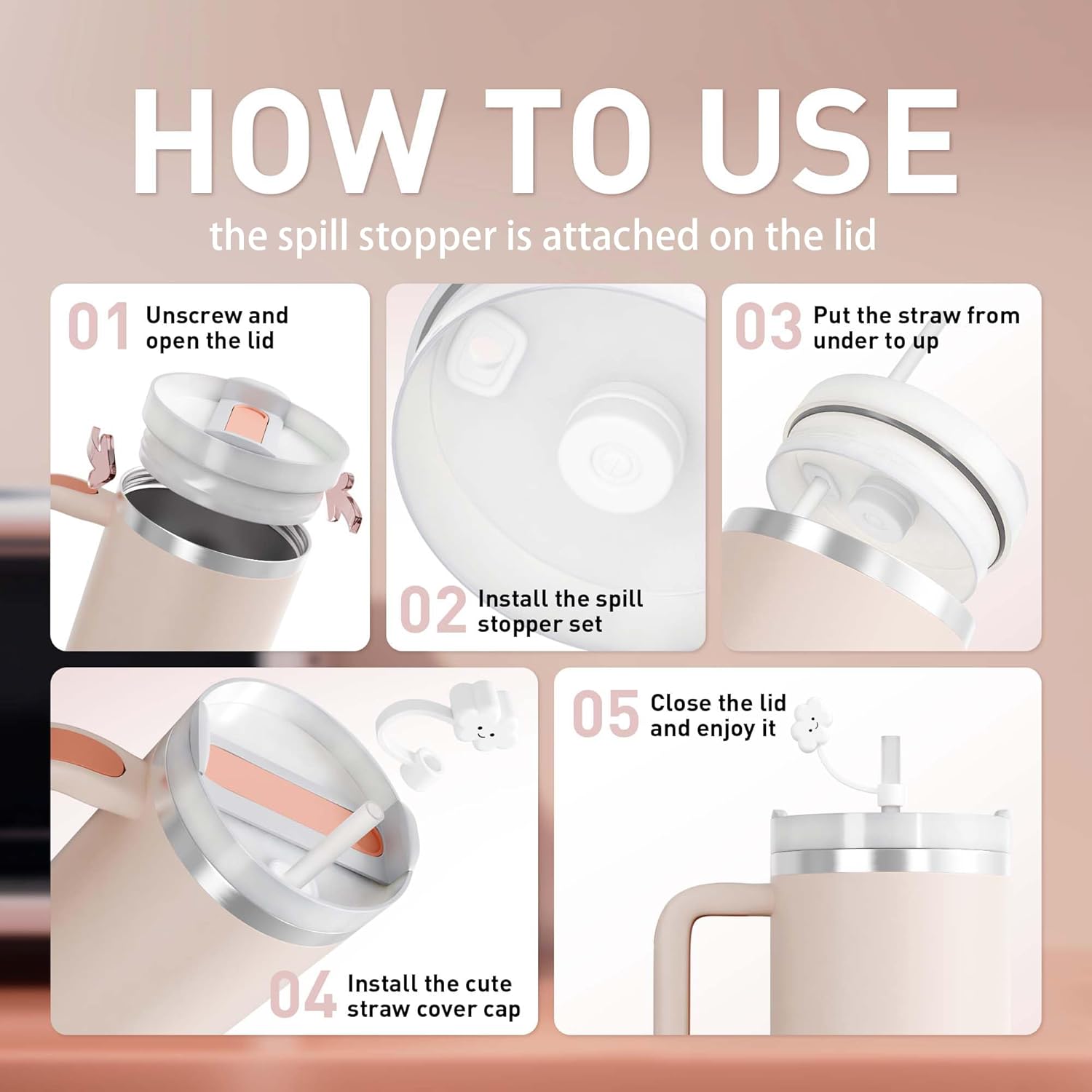 HOW TO USE

the spill stopper is attached on the lid

01 Unscrew and open the lid

02 Install the spill stopper set

03 Put the straw from under to up

04 Install the cute straw cover cap

05 Close the lid and enjoy it