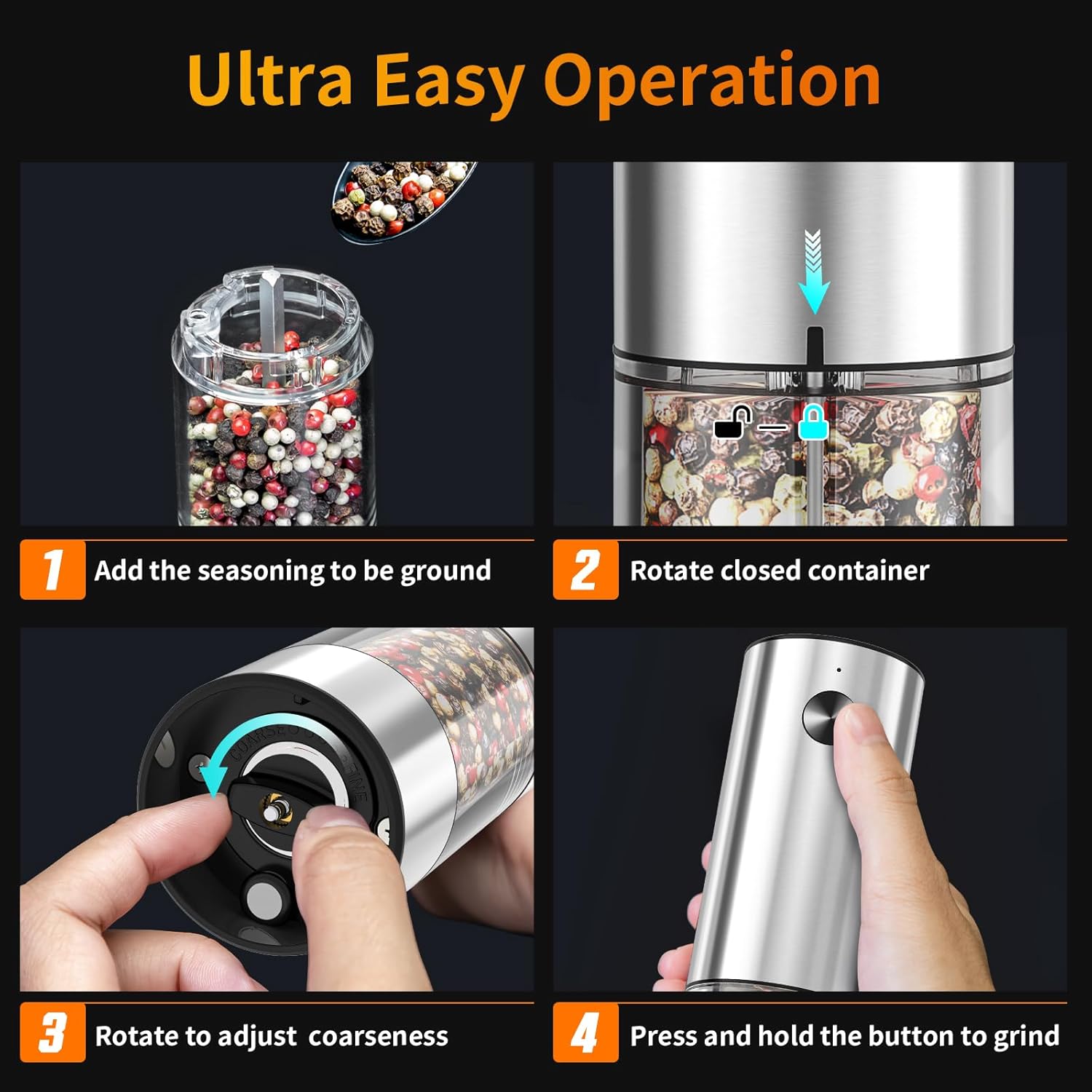 Ultra Easy Operation

1 Add the seasoning to be ground

2 Rotate closed container

COARSE FINE

3 Rotate to adjust coarseness

4 Press and hold the button to grind